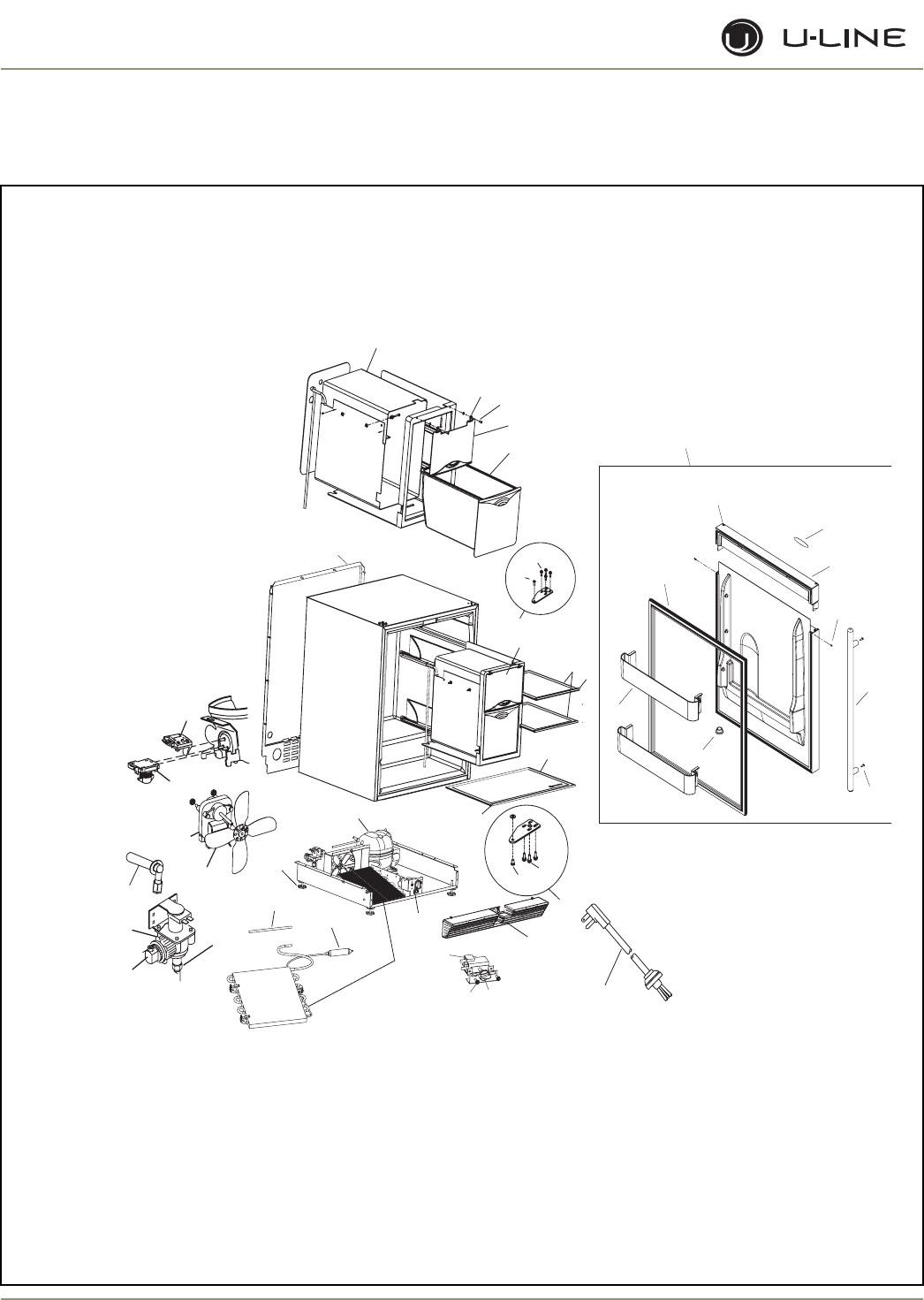 U-LINE