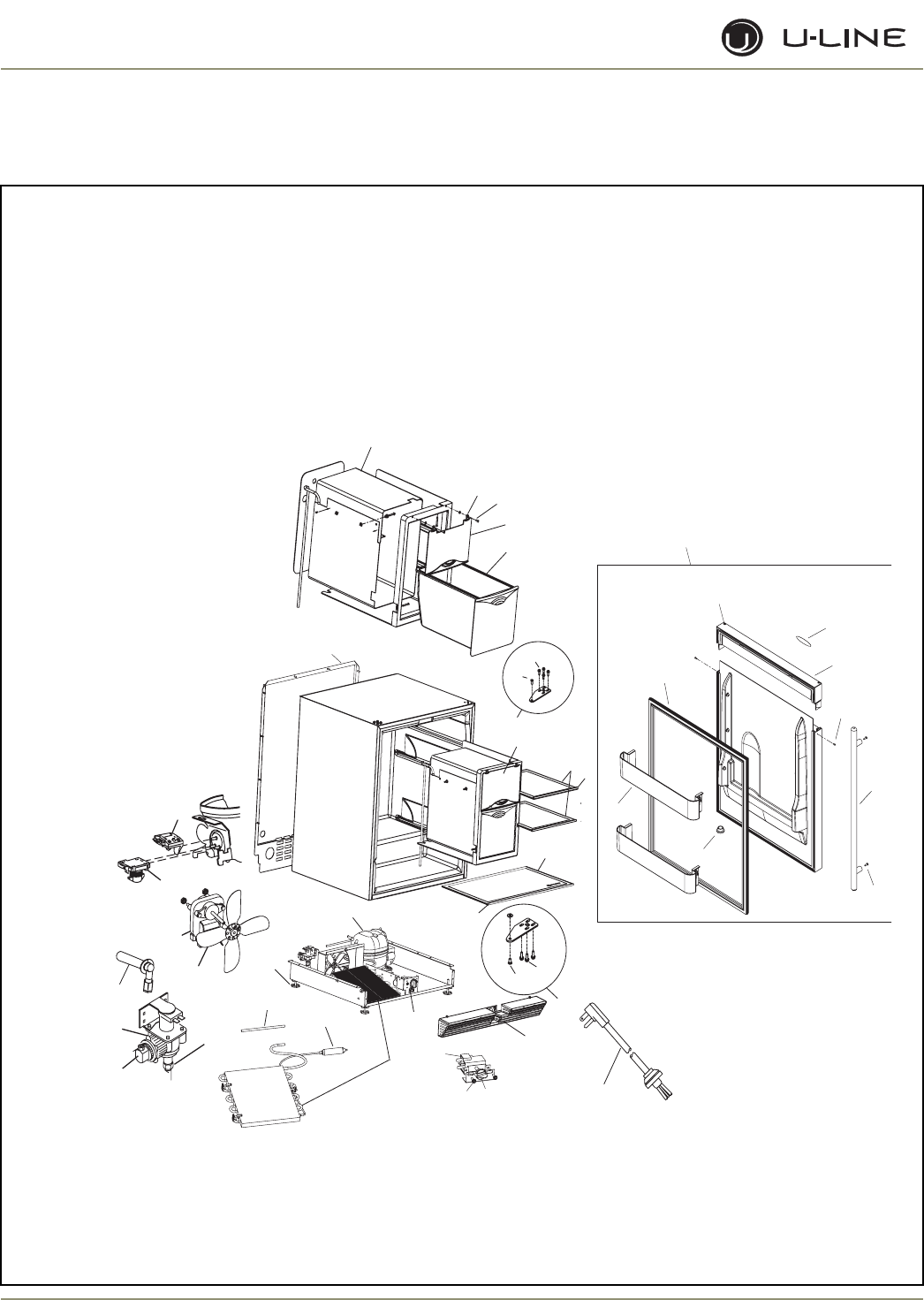 U-LINE