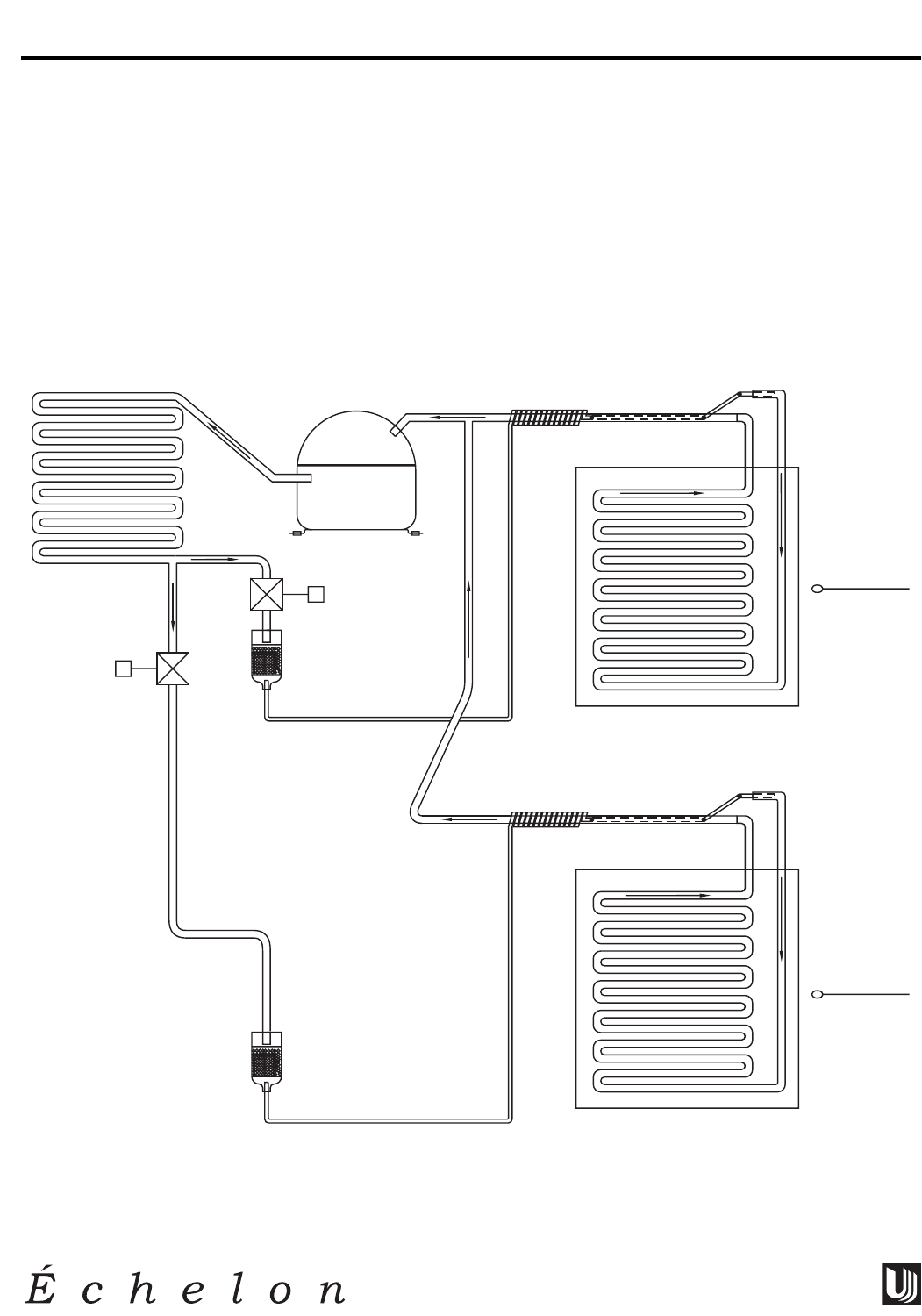 Échelon