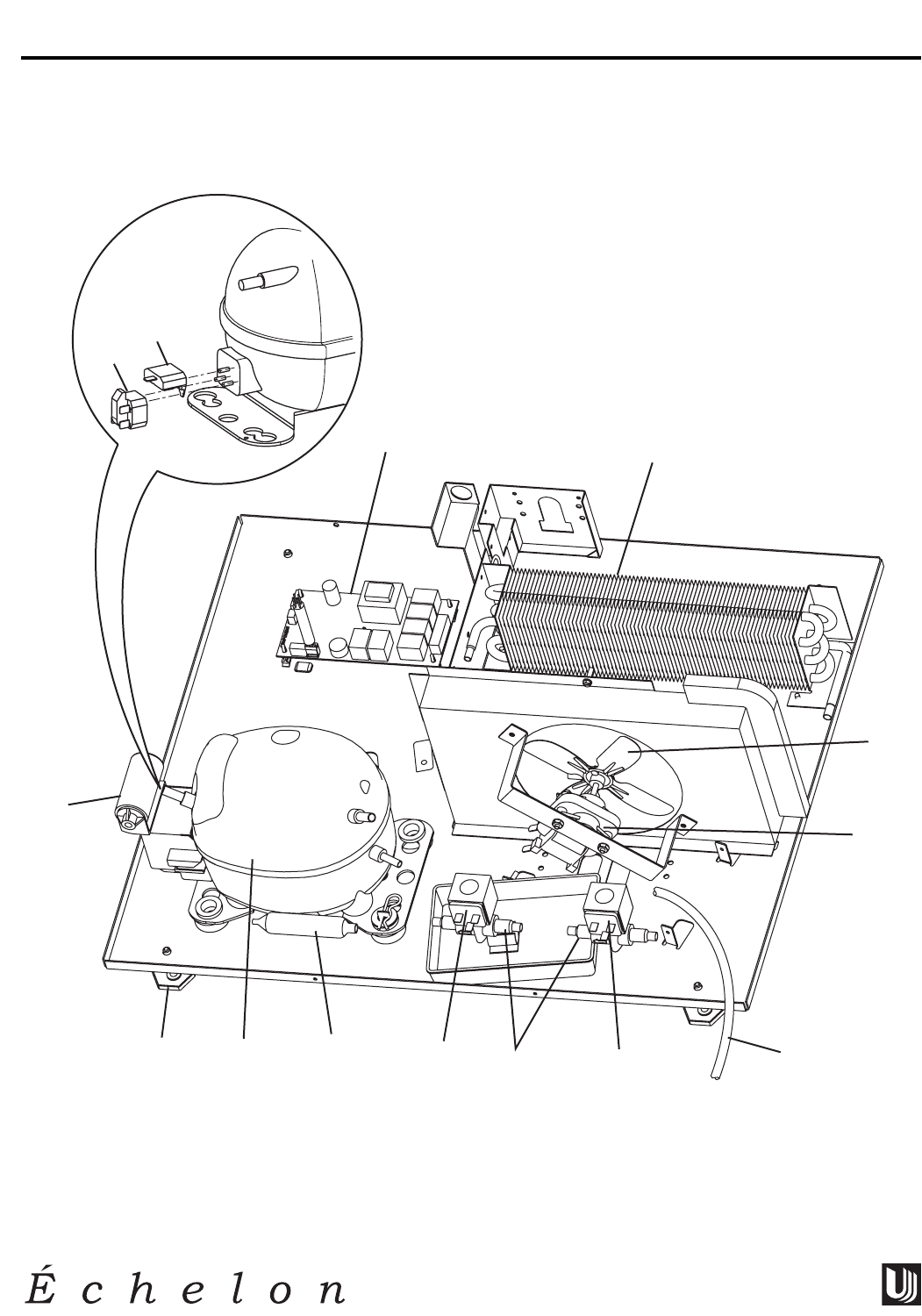 Échelon