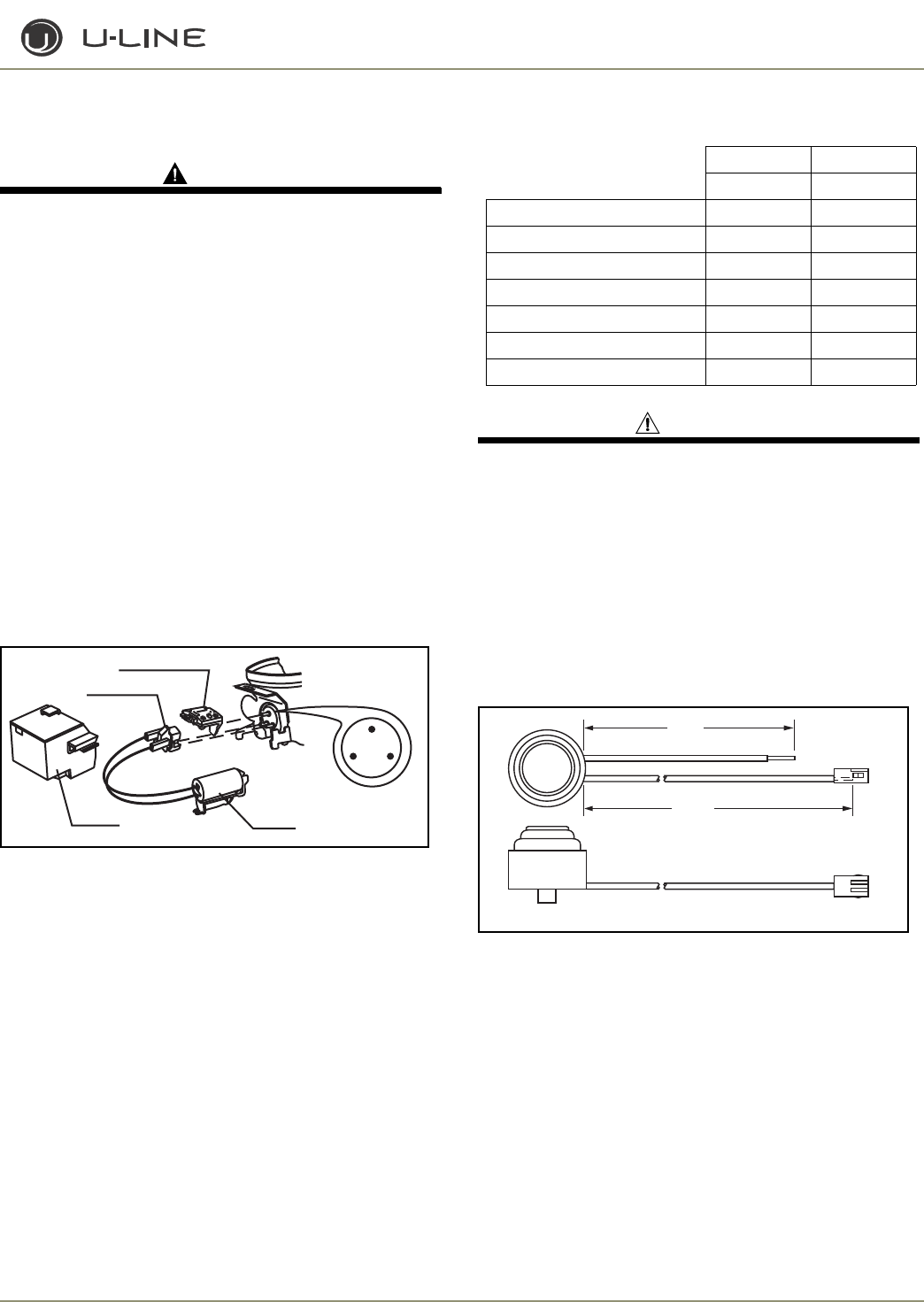 U-LINE