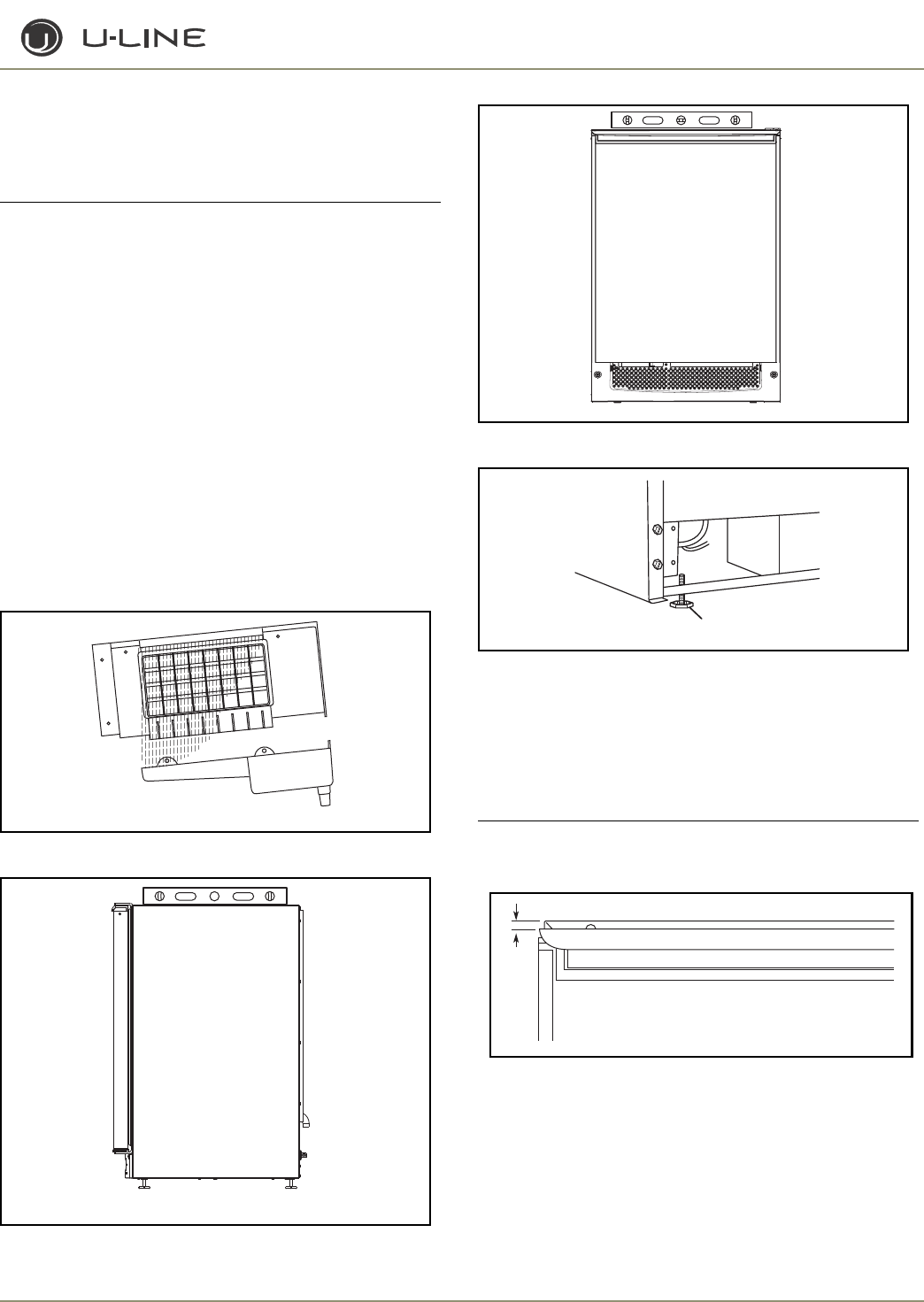 U-LINE