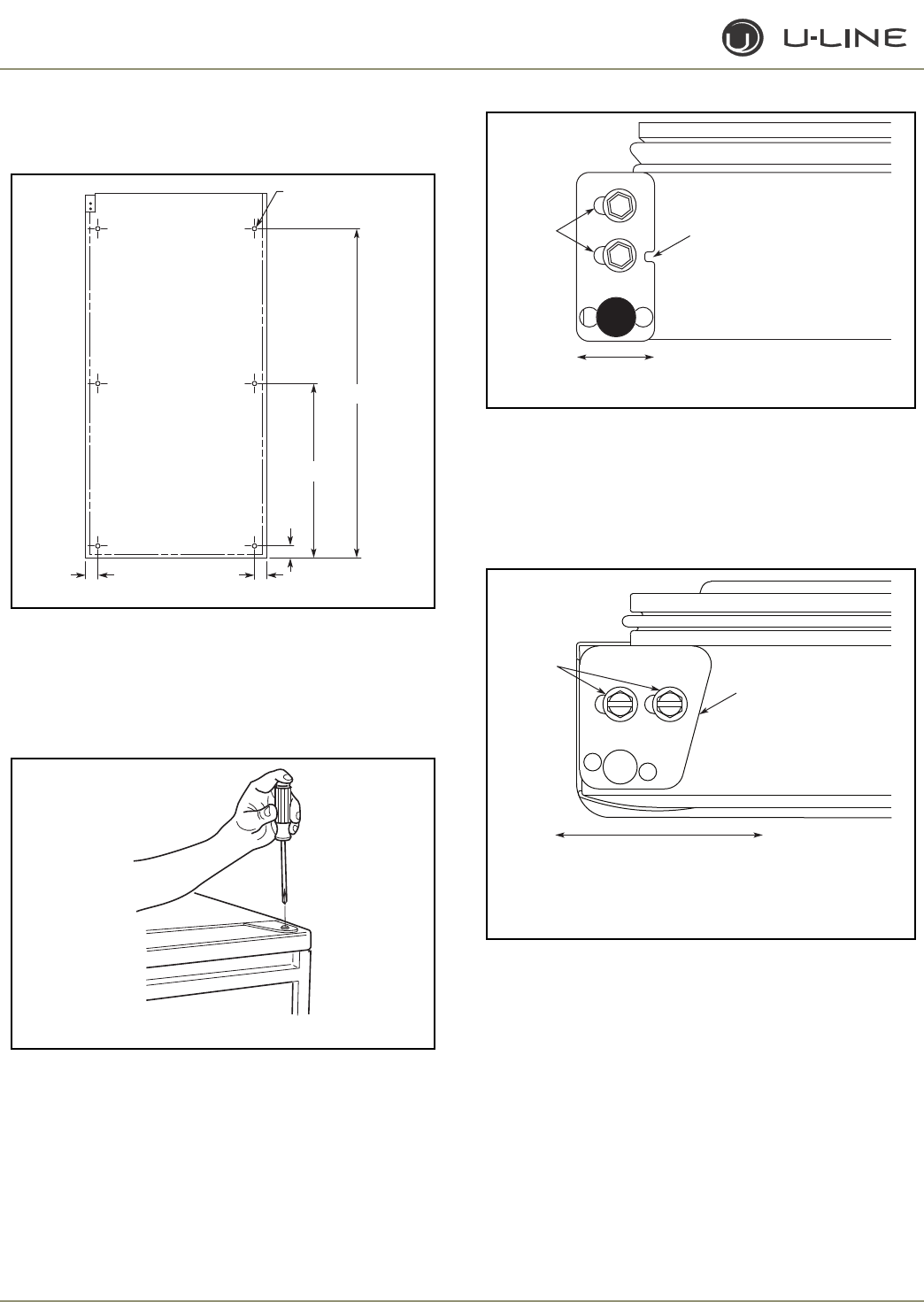 U-LINE