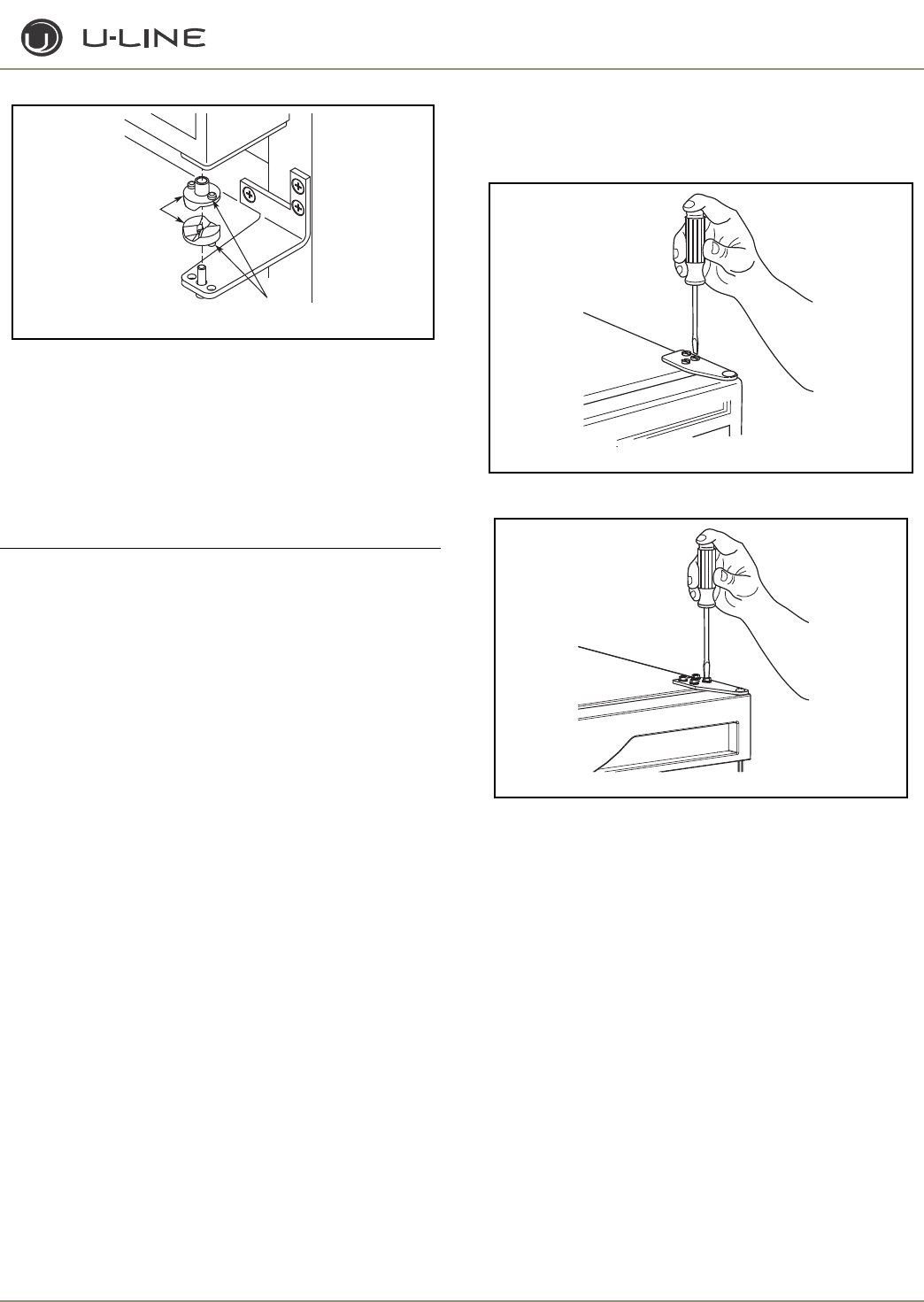 U-LINE