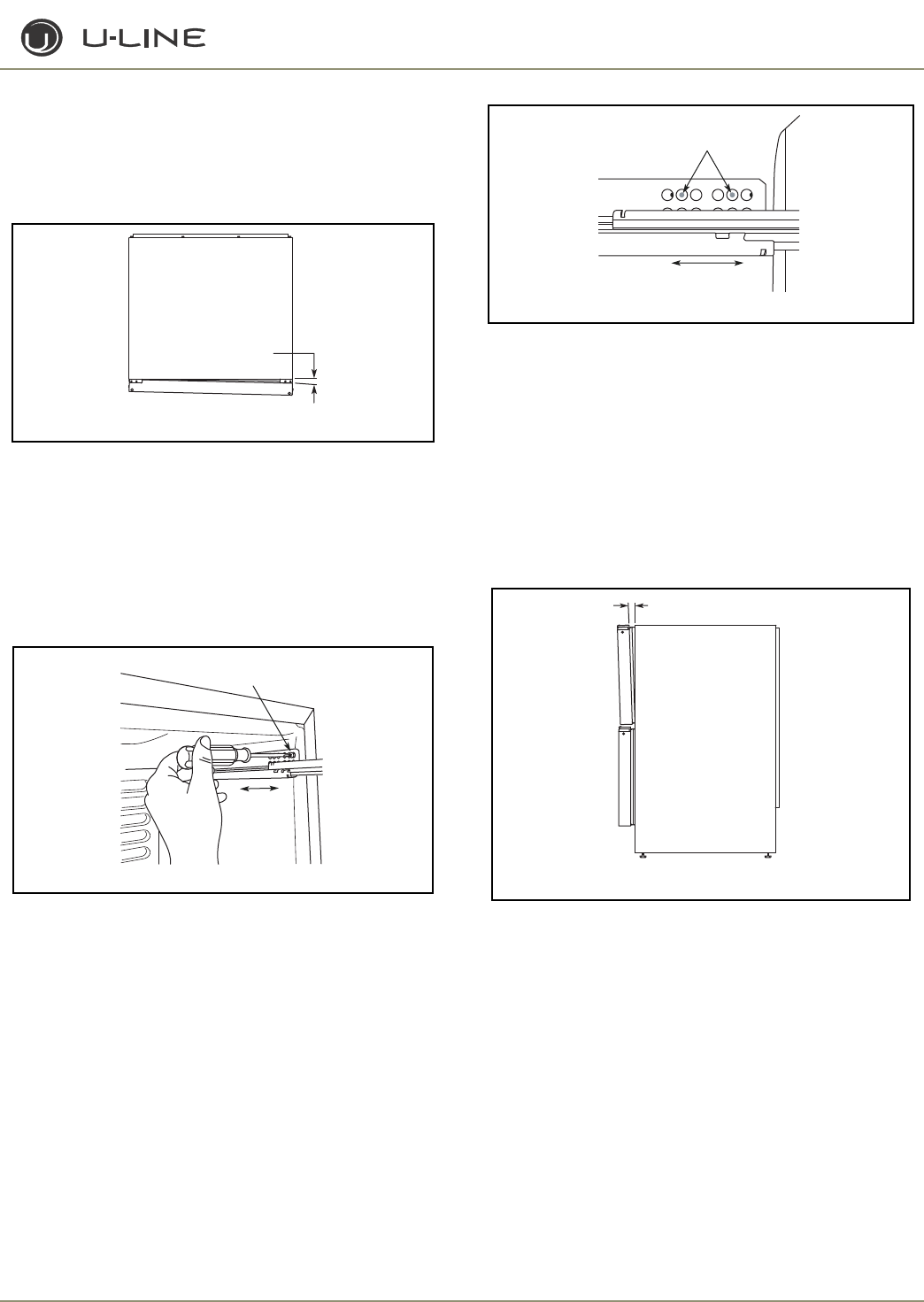 U-LINE