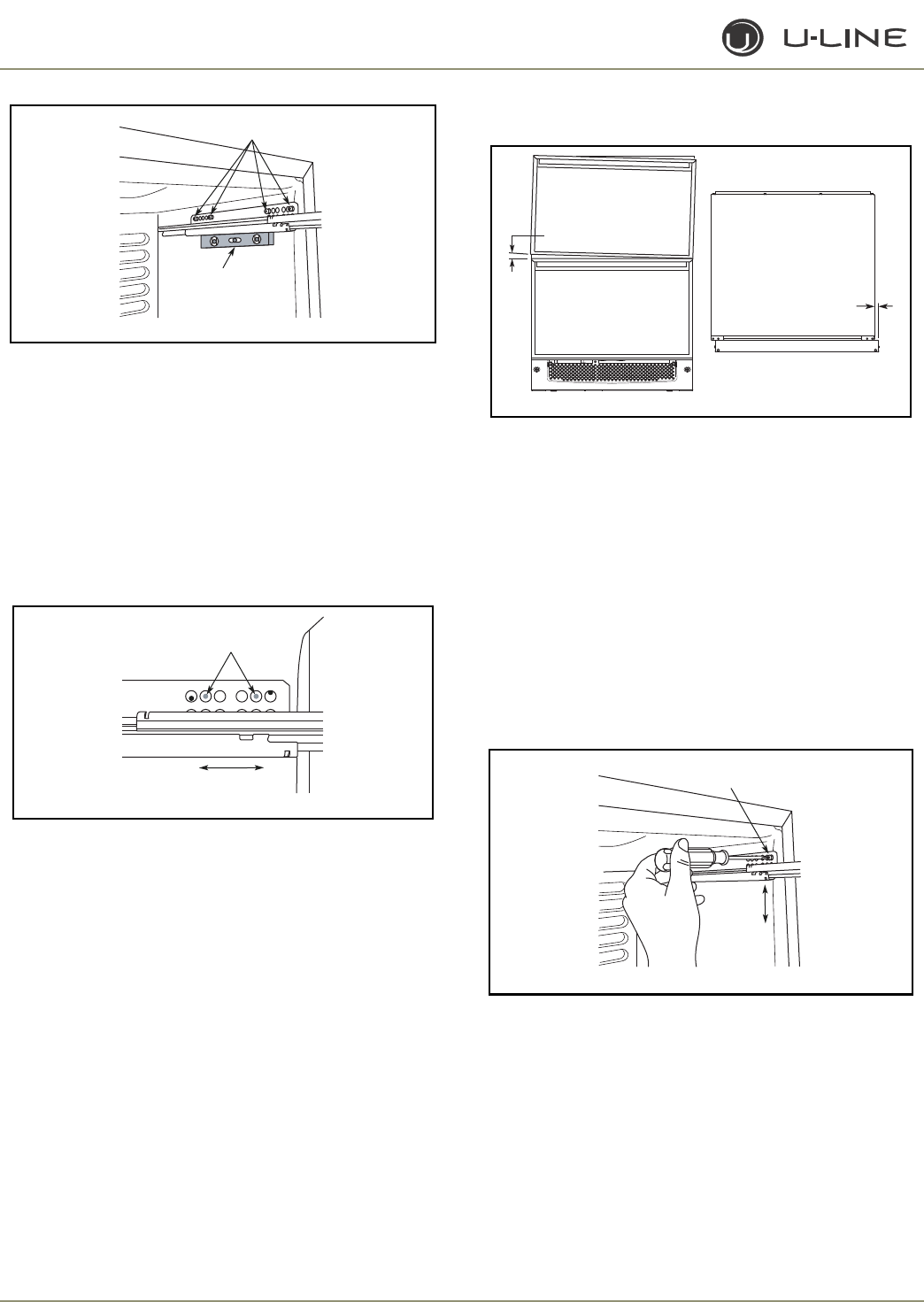 U-LINE