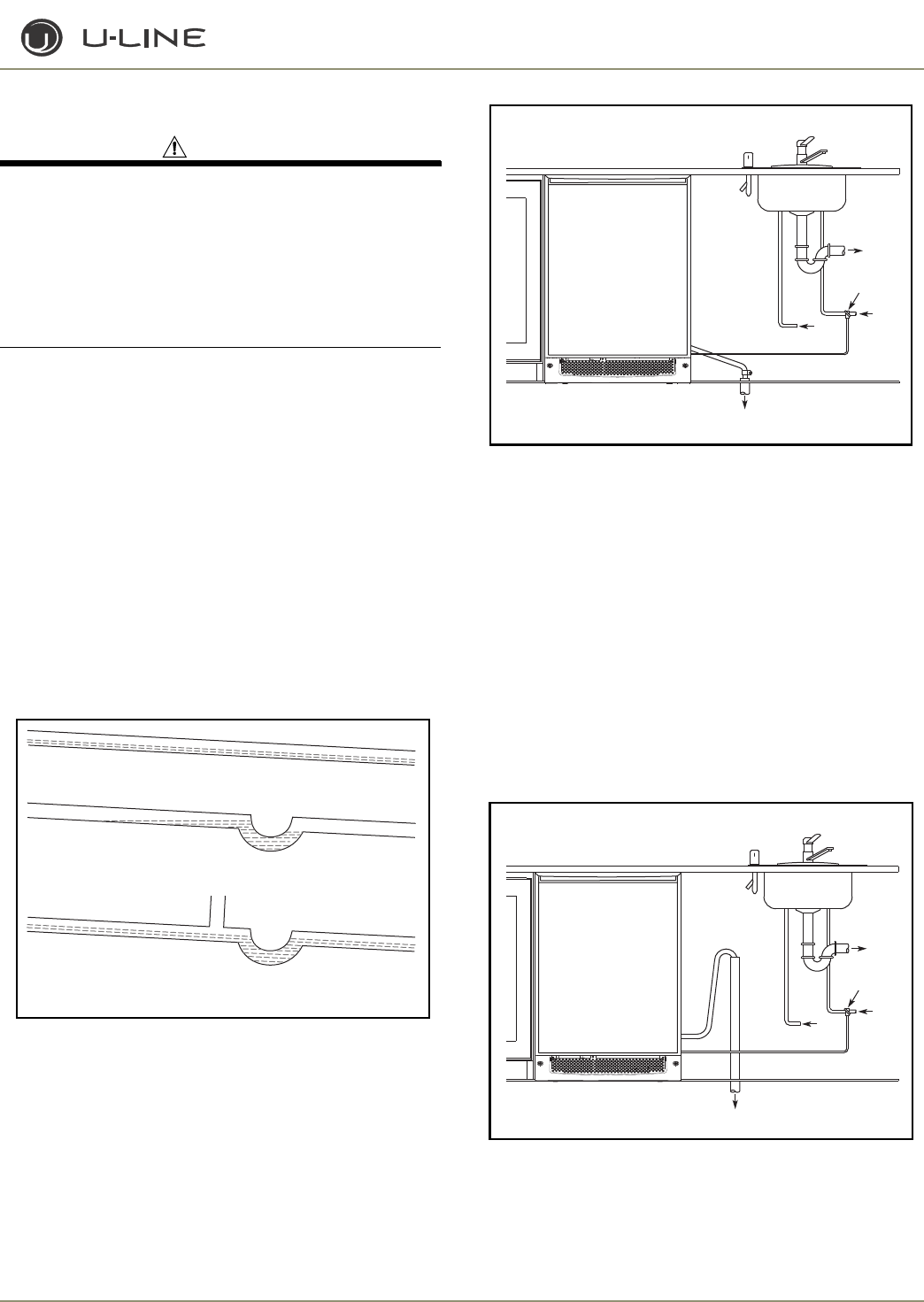 U-LINE