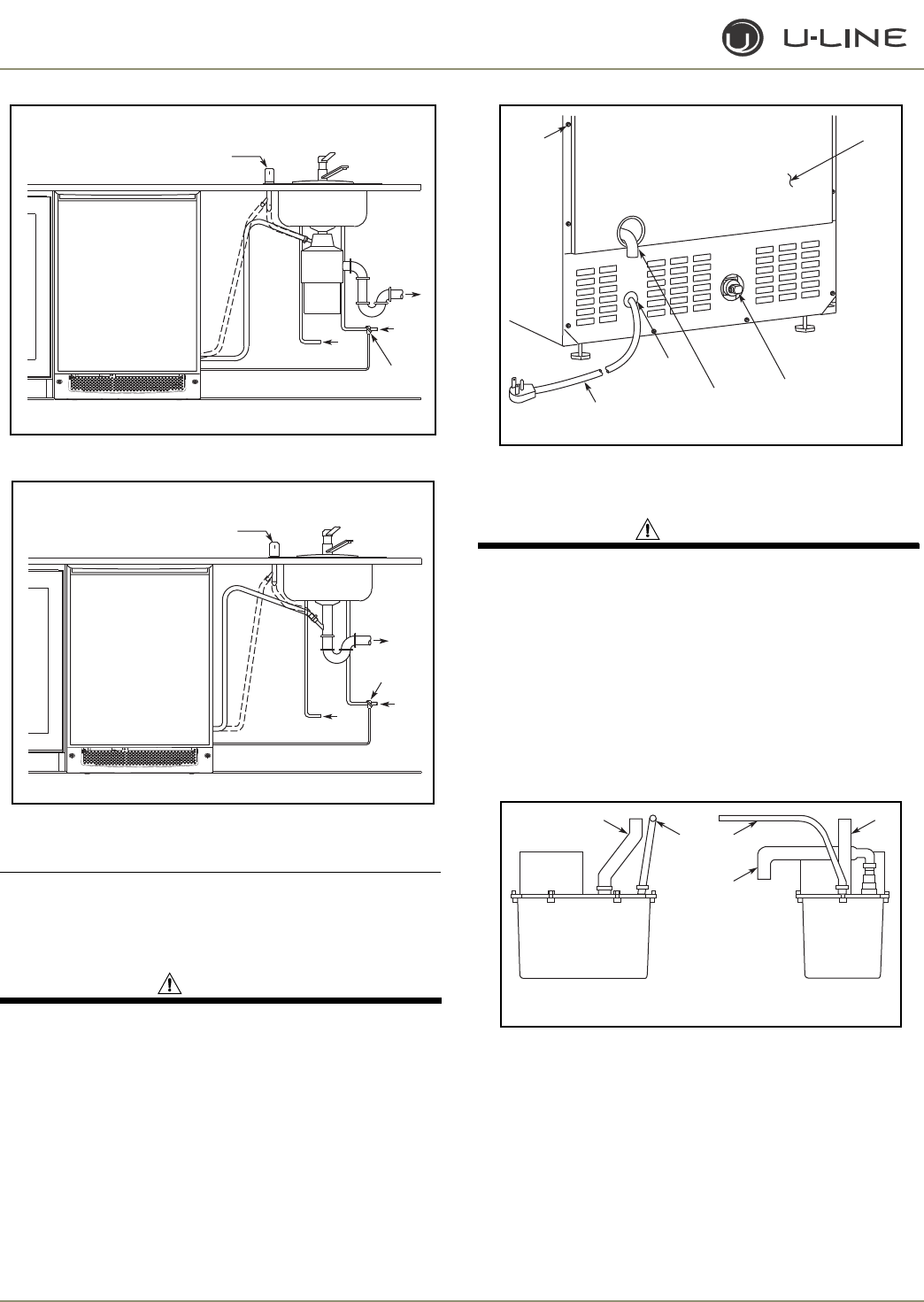 U-LINE