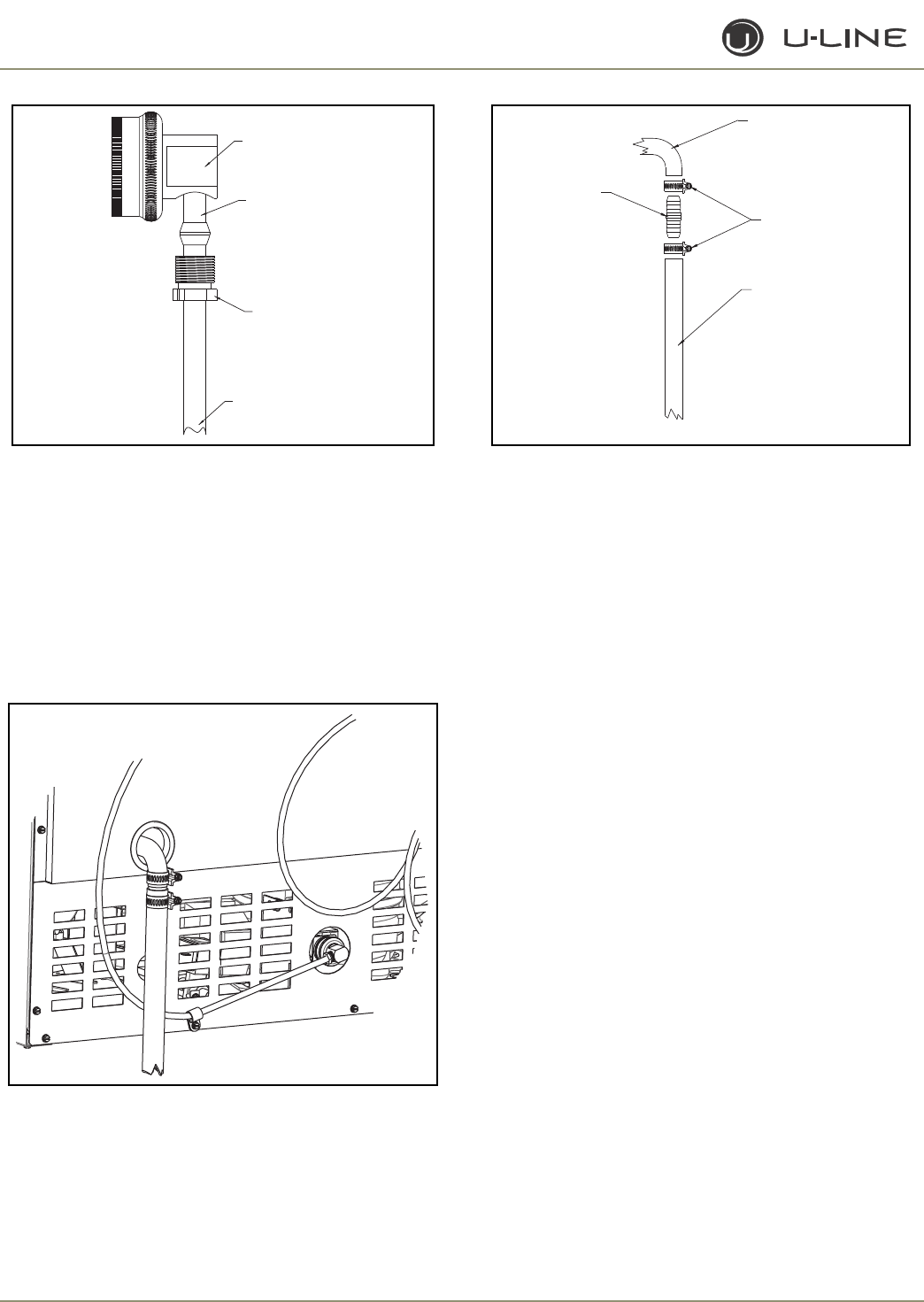 U-LINE