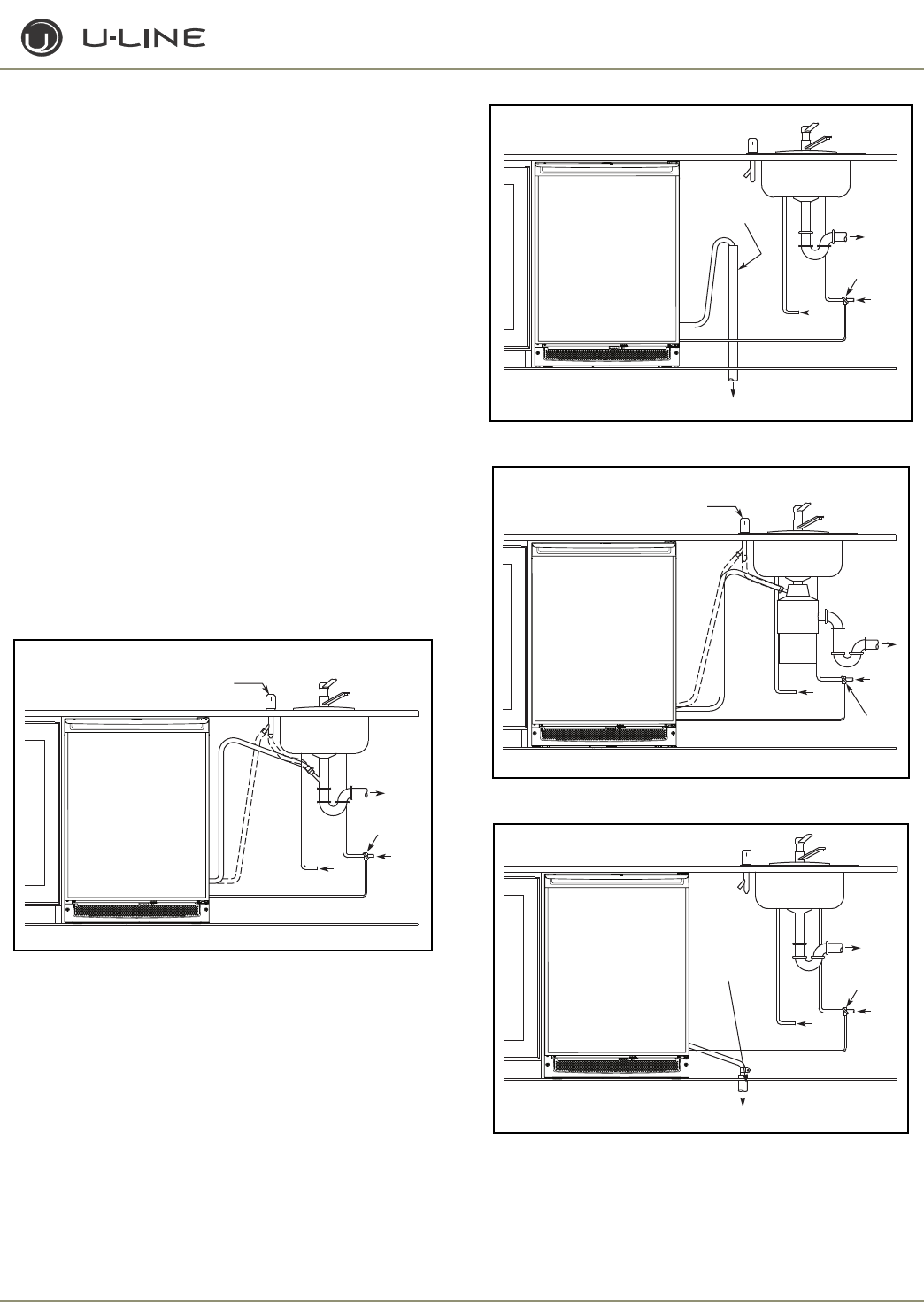 U-LINE