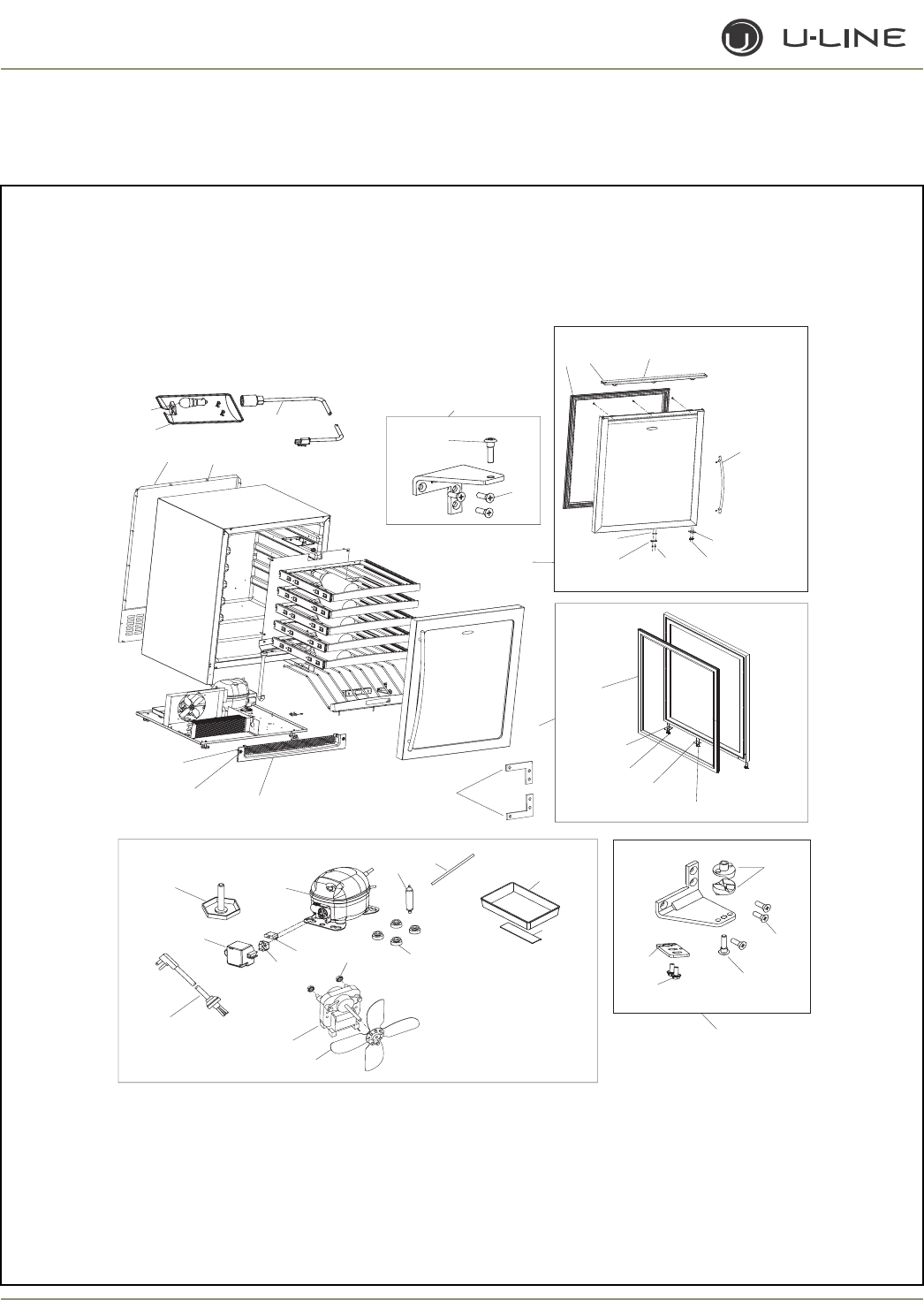 U-LINE