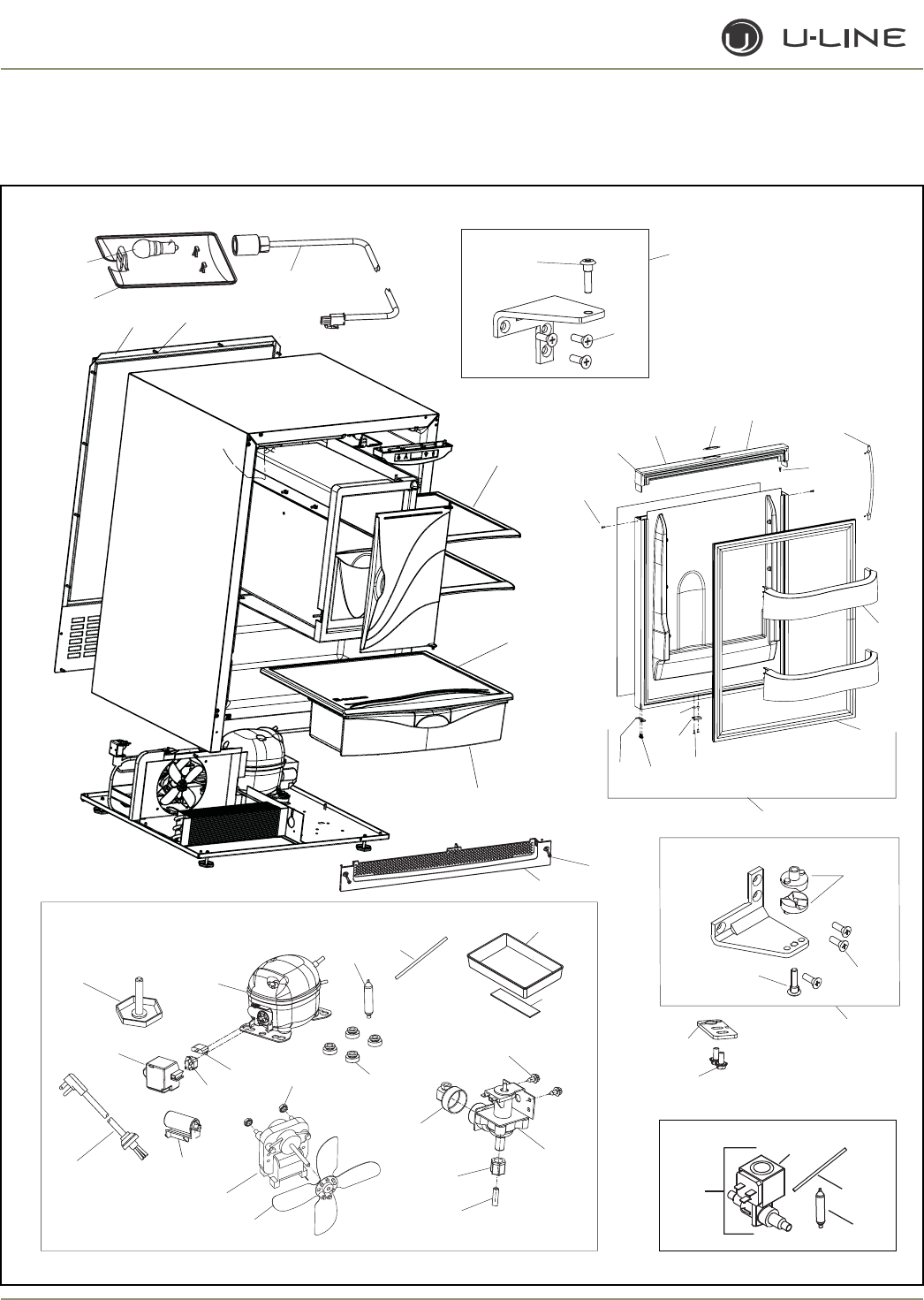 U-LINE