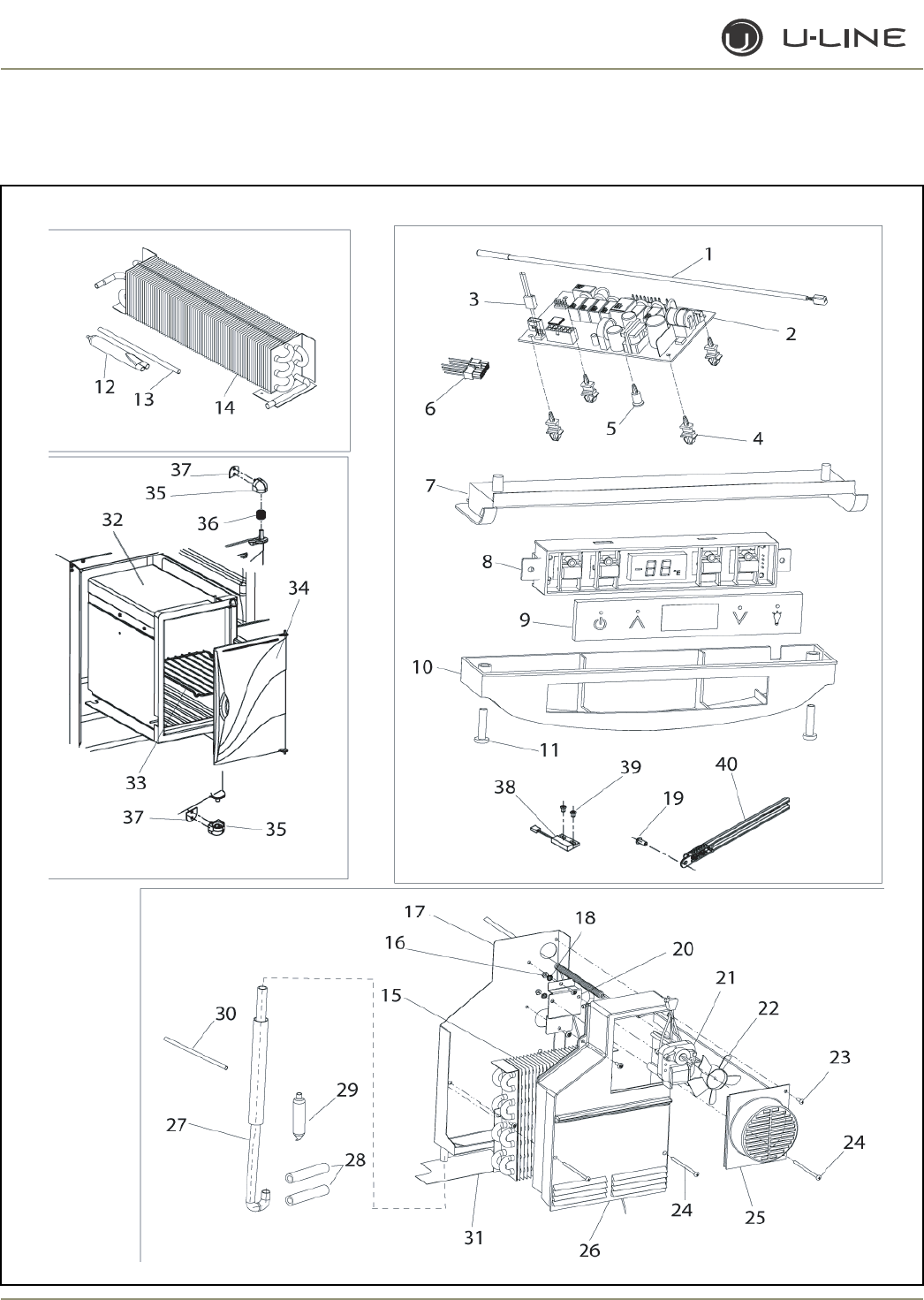 U-LINE

12
13
14

37
35
36
32
34
33
37
35

1
3
2
6
5
4
7
8
9
10
11
39
40
38
19

17
18
16
20
15
21
22
30
23
29
27
28
24
24
25
31
26