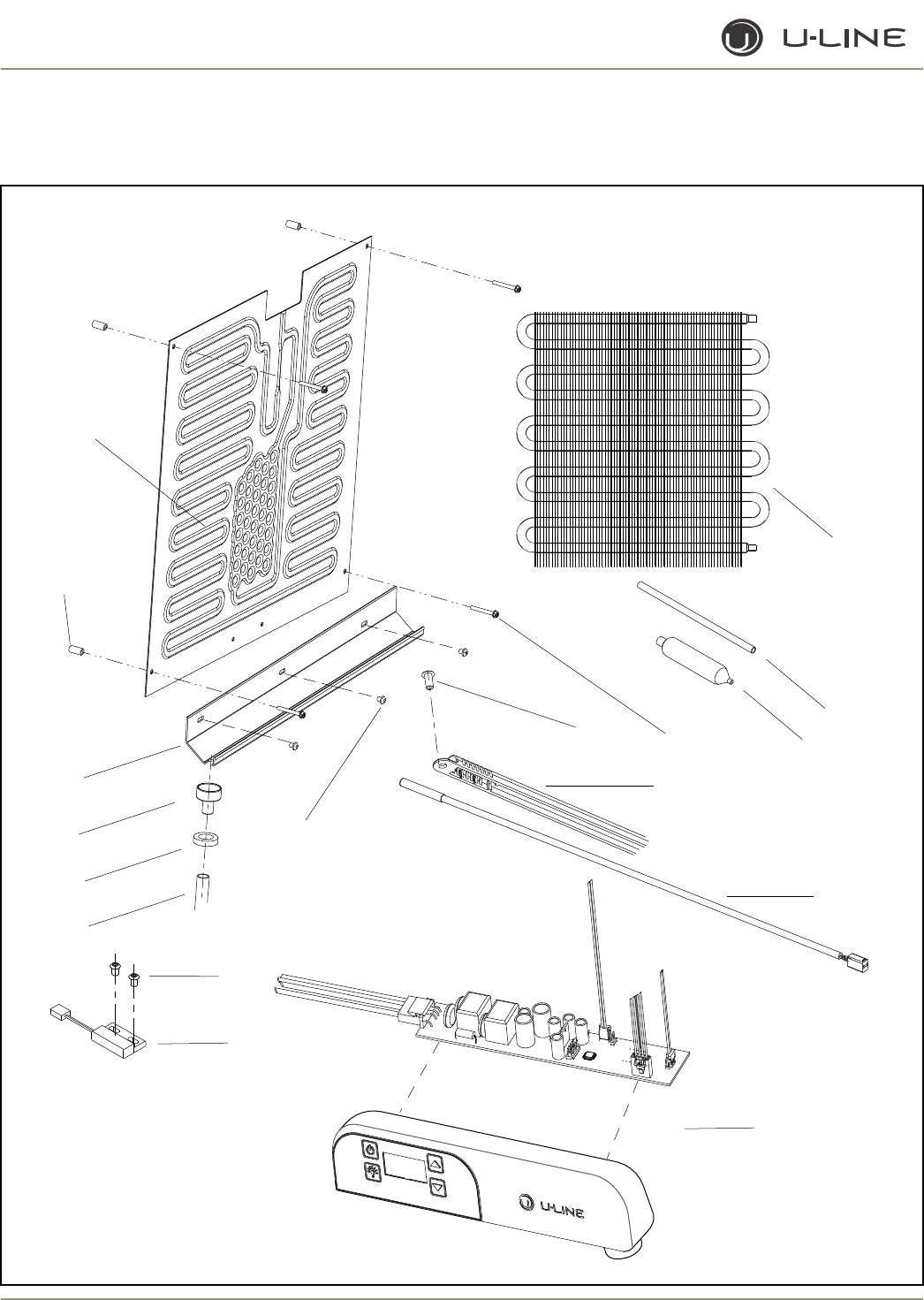 U-LINE

U-LINE