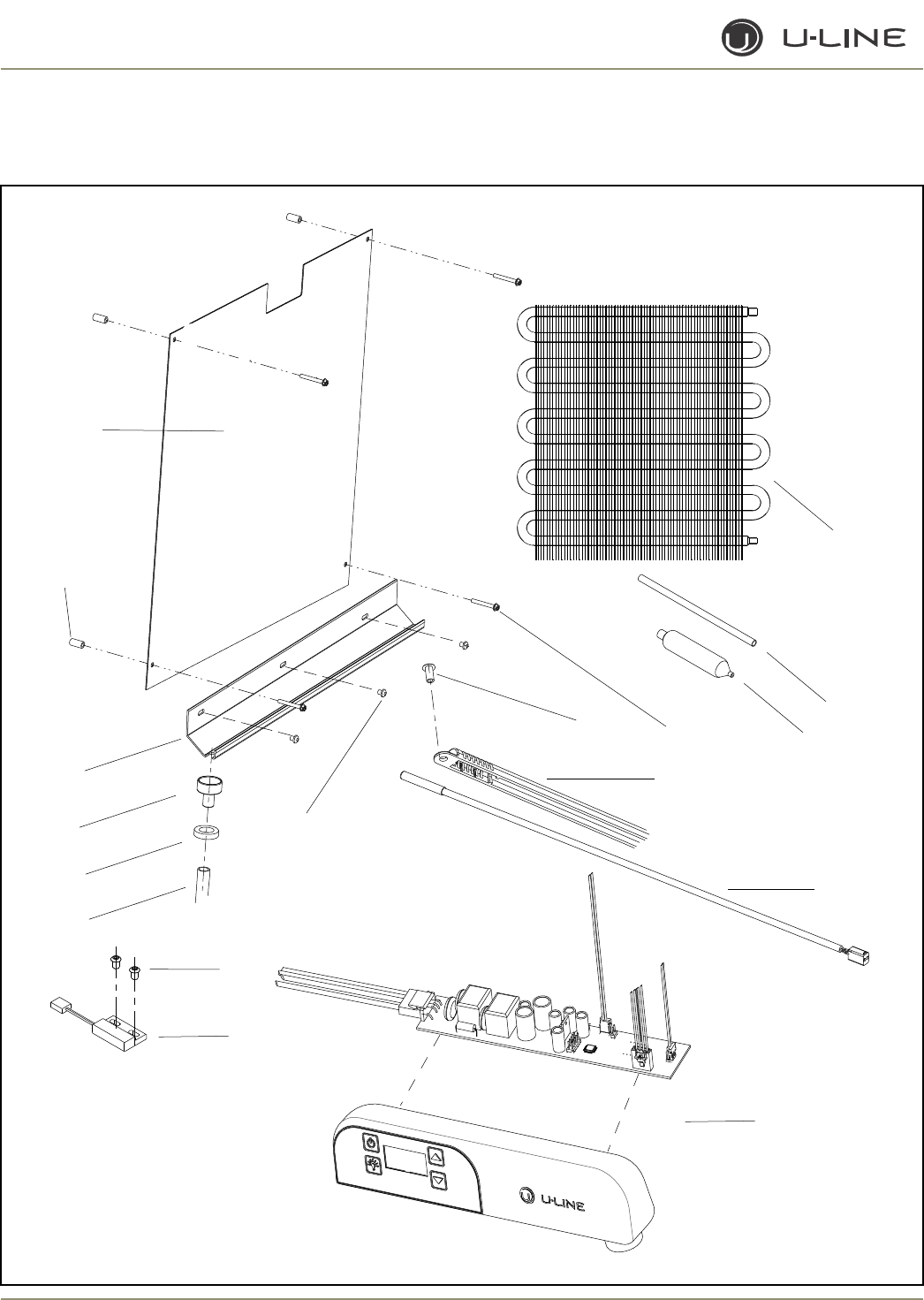 U-LINE

U-LINE