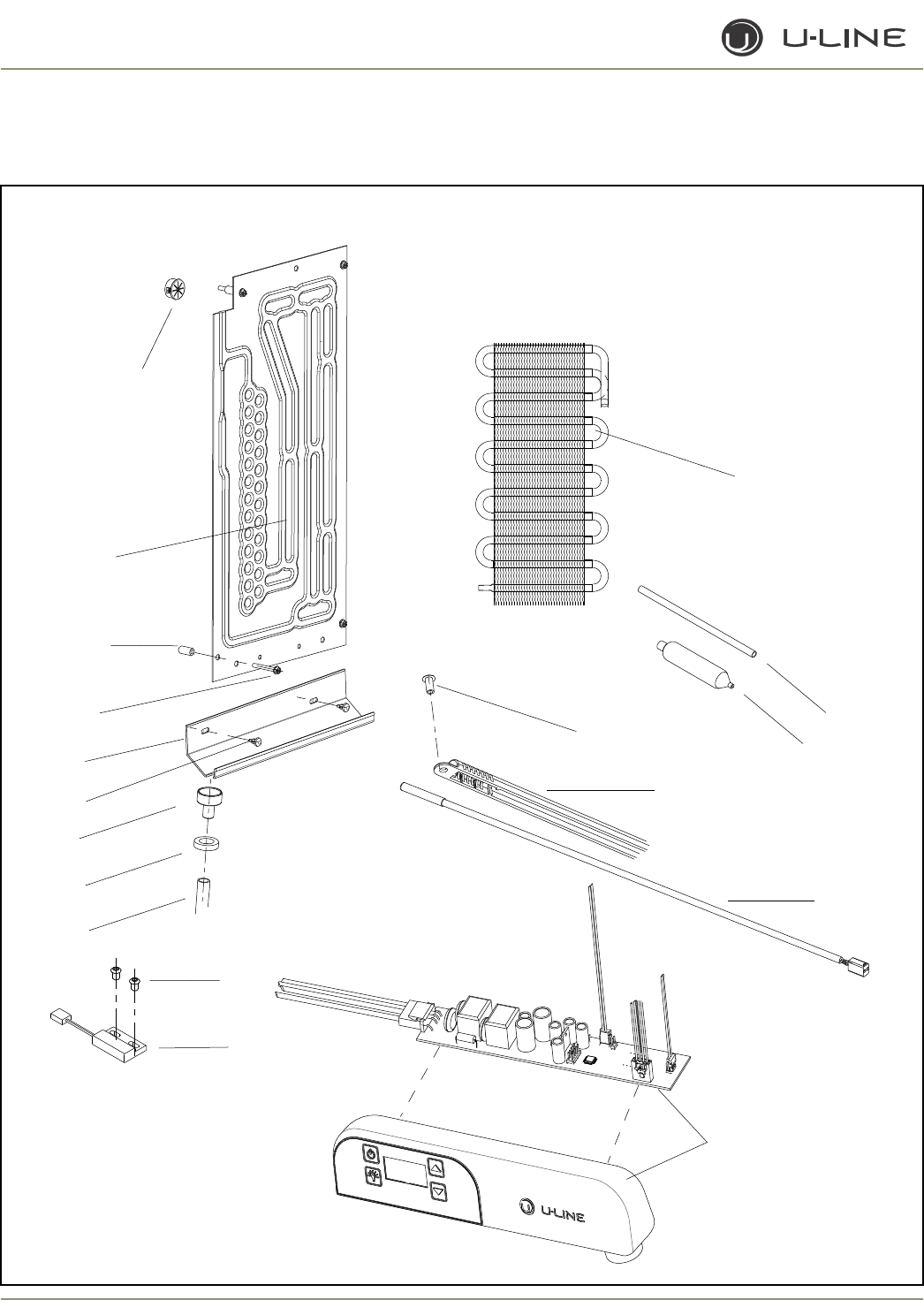 U-LINE

U-LINE