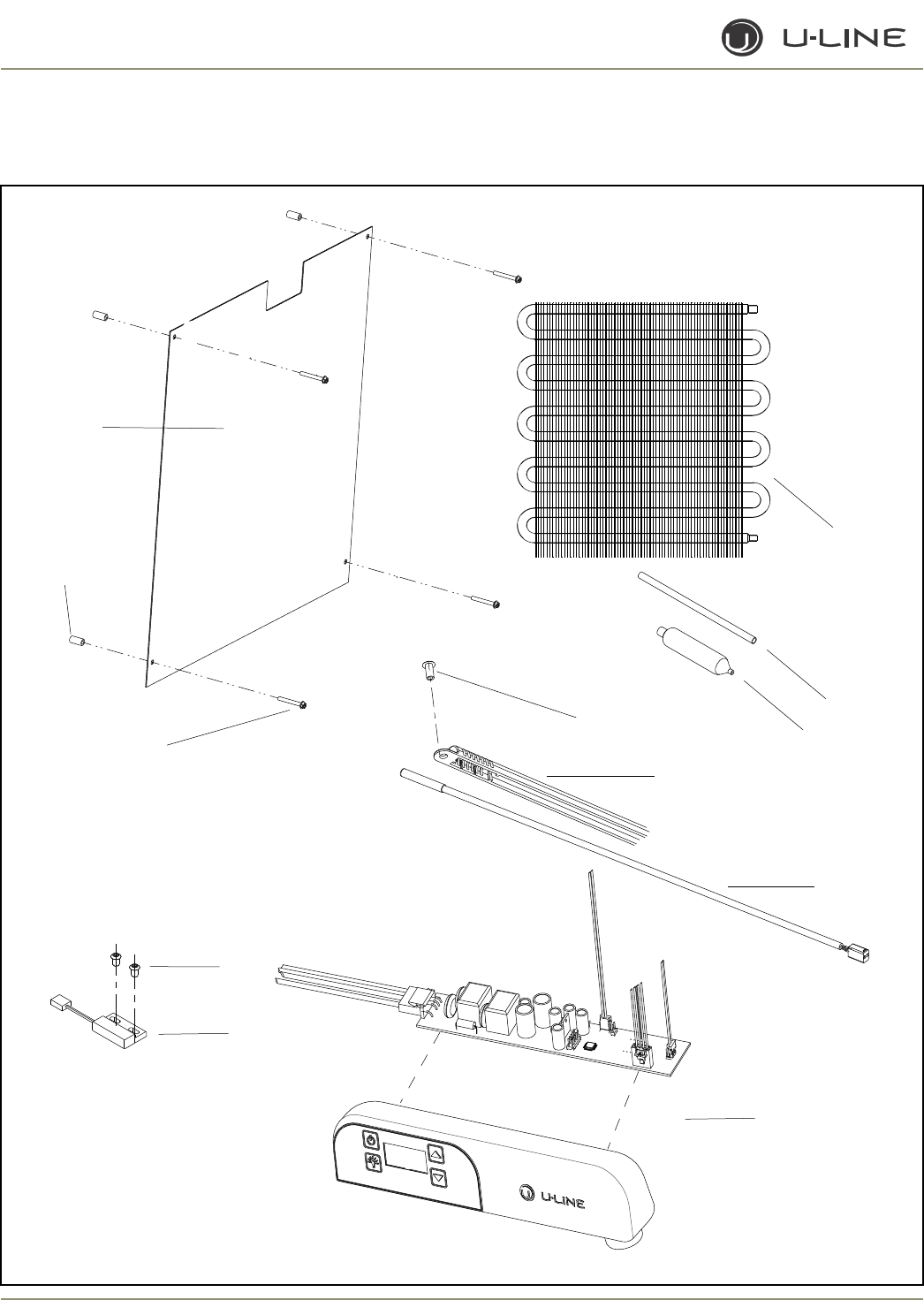 U-LINE

U-LINE