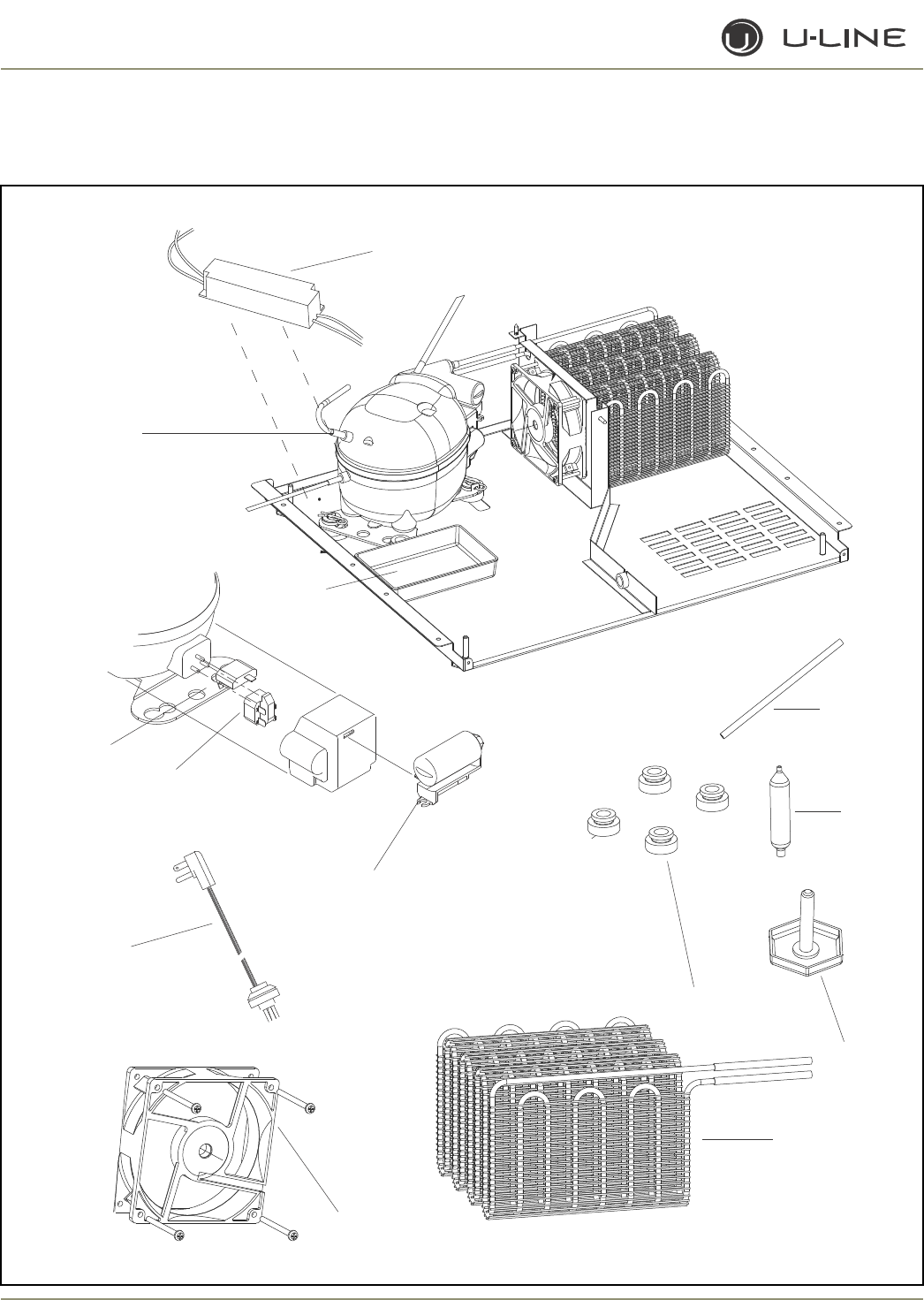 U-LINE