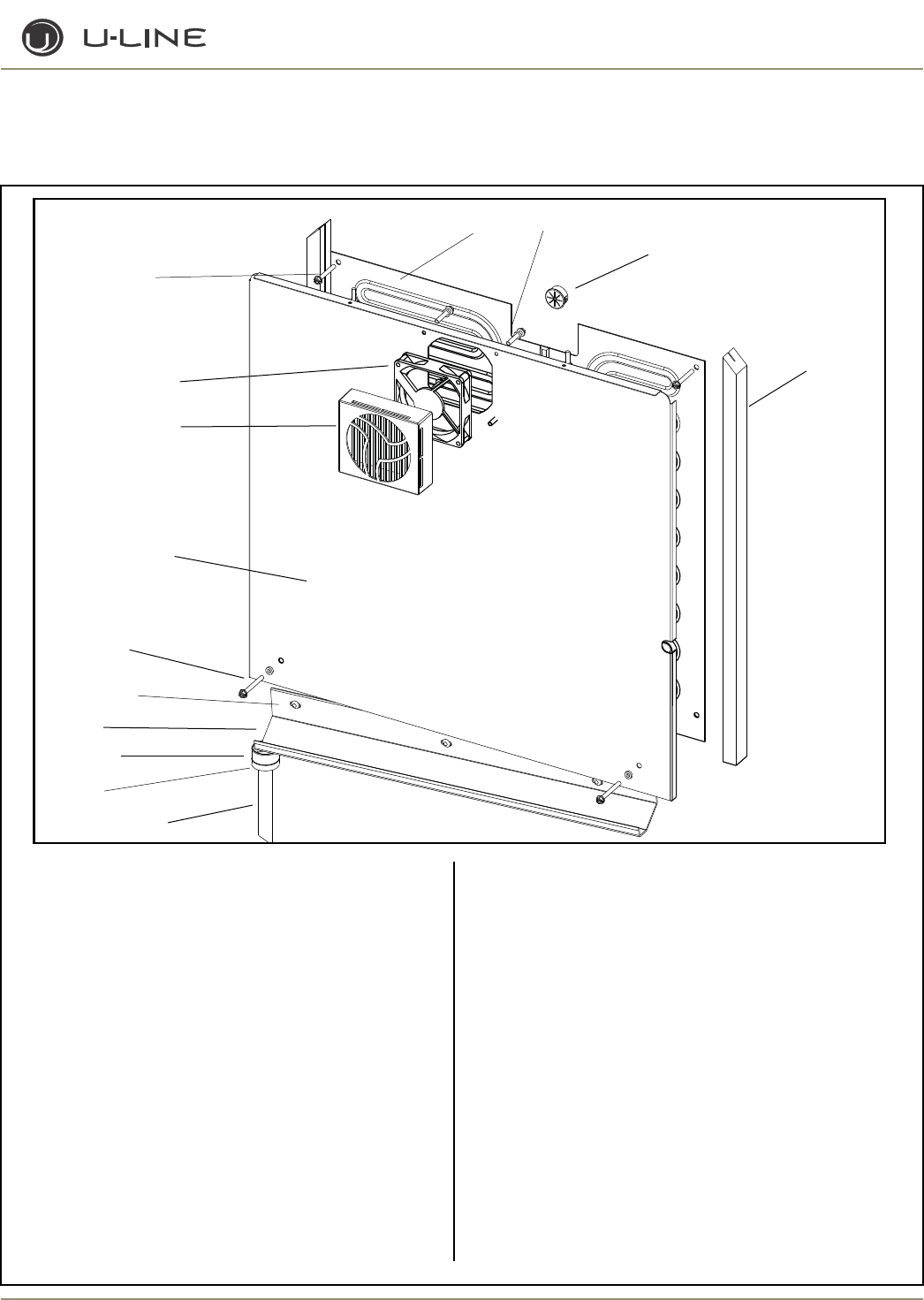 U-LINE