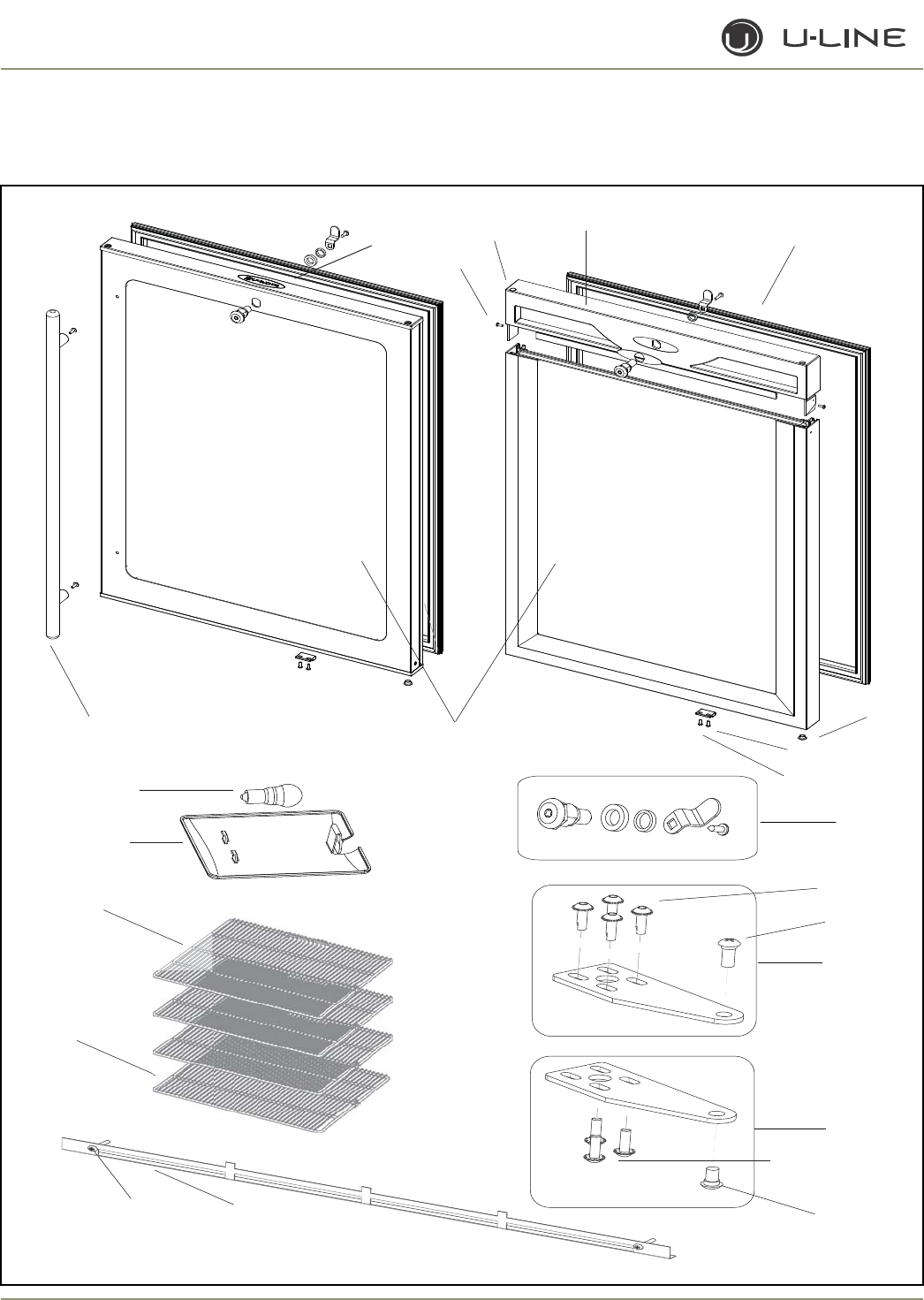 U-LINE