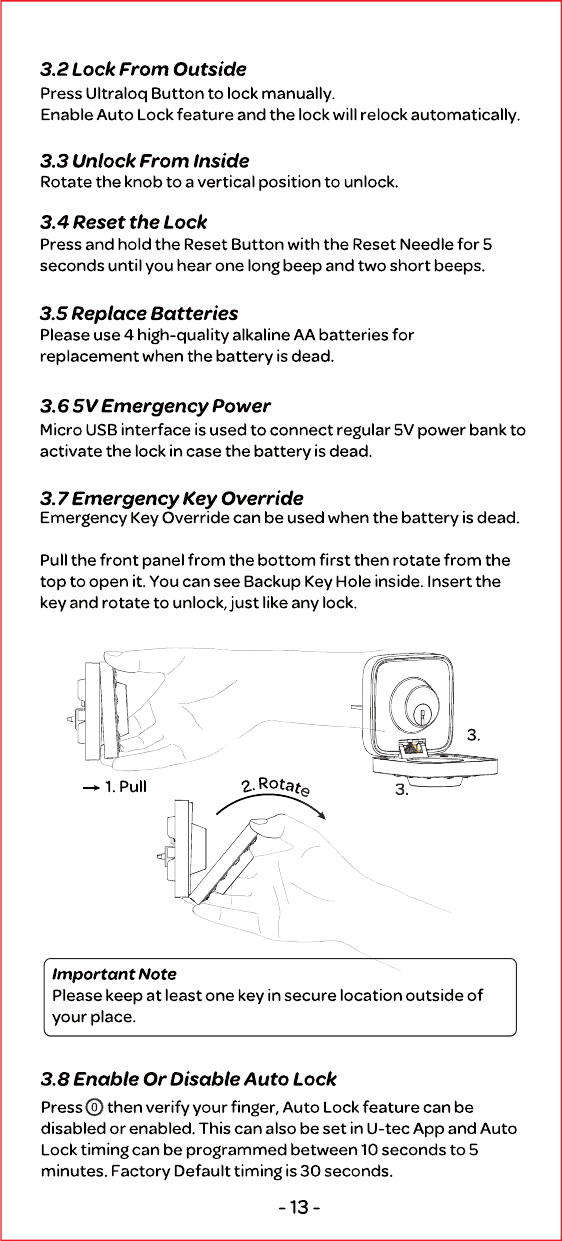 3.2 Lock From Outside
Press Ultraloq Button to lock manually.
Enable Auto Lock feature and the lock will relock automatically.

3.3 Unlock From Inside
Rotate the knob to a vertical position to unlock.

3.4 Reset the Lock
Press and hold the Reset Button with the Reset Needle for 5 seconds until you hear one long beep and two short beeps.

3.5 Replace Batteries
Please use 4 high-quality alkaline AA batteries for replacement when the battery is dead.

3.6 5V Emergency Power
Micro USB interface is used to connect regular 5V power bank to activate the lock in case the battery is dead.

3.7 Emergency Key Override
Emergency Key Override can be used when the battery is dead.

Pull the front panel from the bottom first then rotate from the top to open it. You can see Backup Key Hole inside. Insert the key and rotate to unlock, just like any lock.

1. Pull
2. Rotate
3.
3.

Important Note
Please keep at least one key in secure location outside of your place.

3.8 Enable Or Disable Auto Lock
Press 0 then verify your finger, Auto Lock feature can be disabled or enabled. This can also be set in U-tec App and Auto Lock timing can be programmed between 10 seconds to 5 minutes. Factory Default timing is 30 seconds.

- 13 -