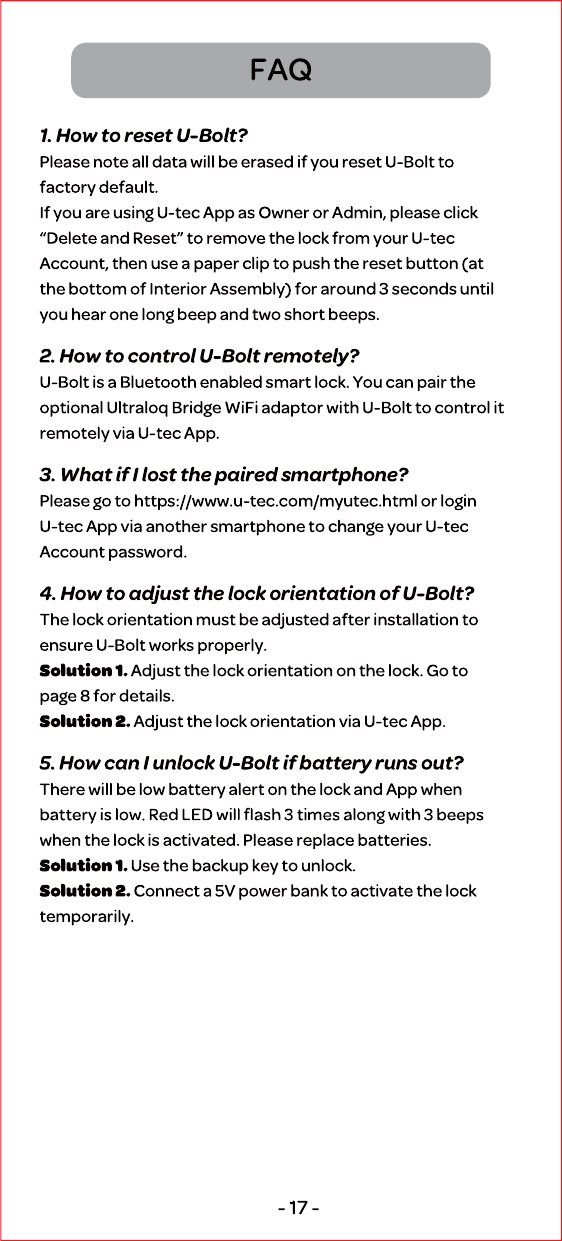 FAQ

1. How to reset U-Bolt?
Please note all data will be erased if you reset U-Bolt to factory default.
If you are using U-tec App as Owner or Admin, please click “Delete and Reset” to remove the lock from your U-tec Account, then use a paper clip to push the reset button (at the bottom of Interior Assembly) for around 3 seconds until you hear one long beep and two short beeps.

2. How to control U-Bolt remotely?
U-Bolt is a Bluetooth enabled smart lock. You can pair the optional Ultraloq Bridge WiFi adaptor with U-Bolt to control it remotely via U-tec App.

3. What if I lost the paired smartphone?
Please go to https://www.u-tec.com/myutec.html or login U-tec App via another smartphone to change your U-tec Account password.

4. How to adjust the lock orientation of U-Bolt?
The lock orientation must be adjusted after installation to ensure U-Bolt works properly.
Solution 1. Adjust the lock orientation on the lock. Go to page 8 for details.
Solution 2. Adjust the lock orientation via U-tec App.

5. How can I unlock U-Bolt if battery runs out?
There will be low battery alert on the lock and App when battery is low. Red LED will flash 3 times along with 3 beeps when the lock is activated. Please replace batteries.
Solution 1. Use the backup key to unlock.
Solution 2. Connect a 5V power bank to activate the lock temporarily.

- 17 -