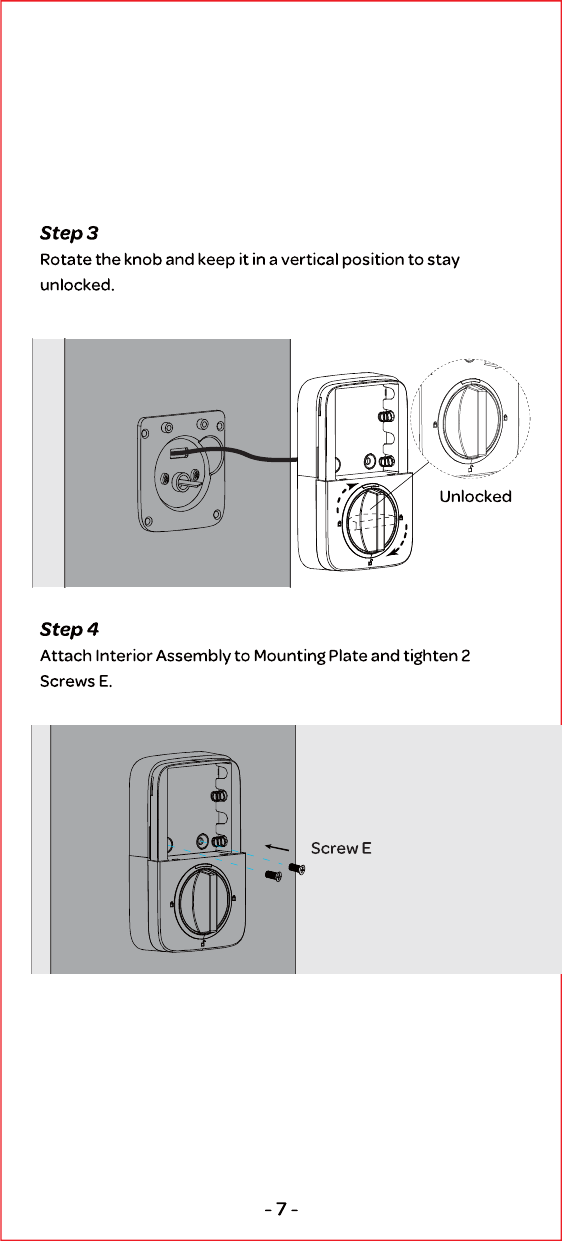 Step 3
Rotate the knob and keep it in a vertical position to stay unlocked.

Unlocked

Step 4
Attach Interior Assembly to Mounting Plate and tighten 2 Screws E.

Screw E

- 7 -