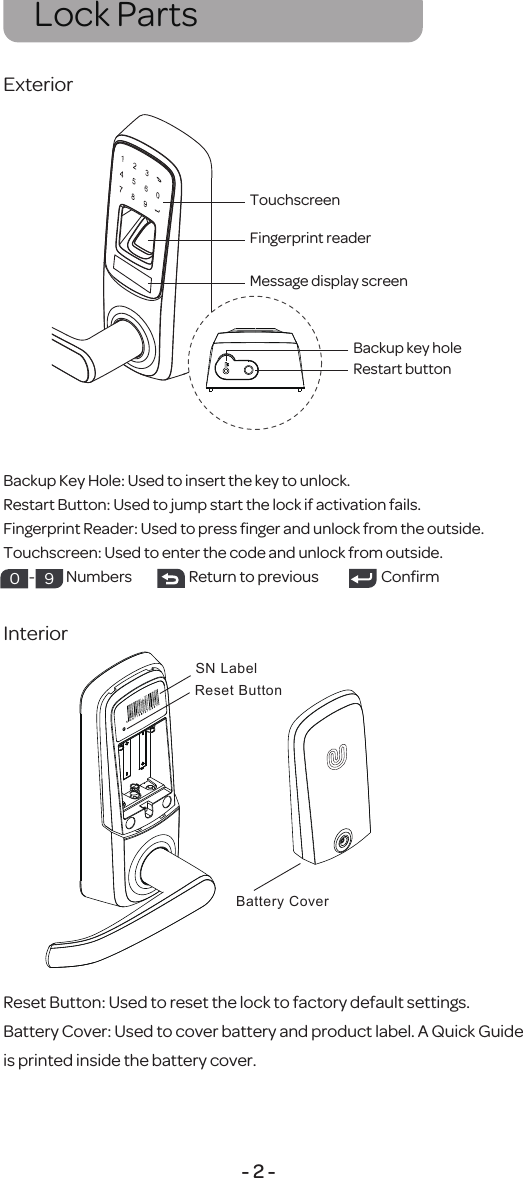 Lock Parts

Exterior

1 2 3 4 5 6 7 8 9 0

Touchscreen

Fingerprint reader

Message display screen

Backup key hole

Restart button

Backup Key Hole: Used to insert the key to unlock.

Restart Button: Used to jump start the lock if activation fails.

Fingerprint Reader: Used to press finger and unlock from the outside.

Touchscreen: Used to enter the code and unlock from outside.

0 - 9 Numbers Return to previous Confirm

Interior

SN Label

Reset Button

Battery Cover

Reset Button: Used to reset the lock to factory default settings.

Battery Cover: Used to cover battery and product label. A Quick Guide is printed inside the battery cover.

- 2 -