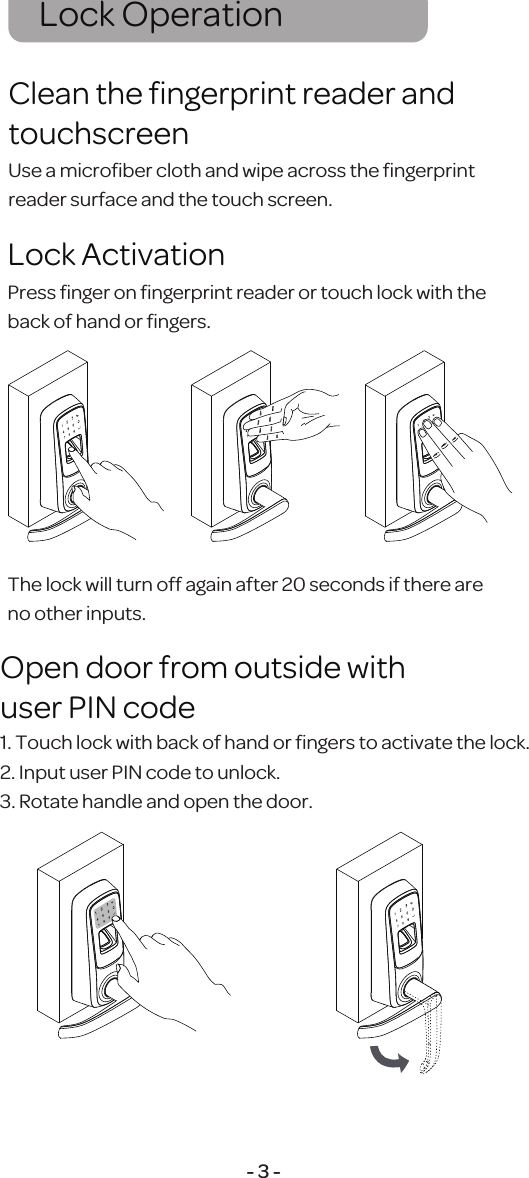 Lock Operation

Clean the fingerprint reader and touchscreen

Use a microfiber cloth and wipe across the fingerprint reader surface and the touch screen.

Lock Activation

Press finger on fingerprint reader or touch lock with the back of hand or fingers.

The lock will turn off again after 20 seconds if there are no other inputs.

Open door from outside with user PIN code

1. Touch lock with back of hand or fingers to activate the lock.
2. Input user PIN code to unlock.
3. Rotate handle and open the door.

- 3 -