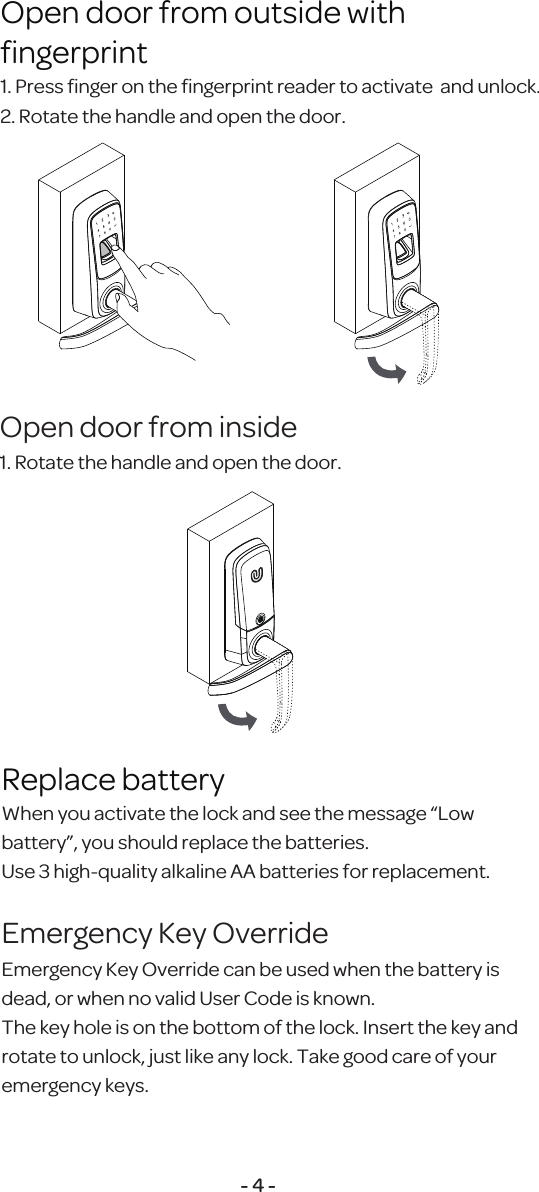 Open door from outside with fingerprint

1. Press finger on the fingerprint reader to activate and unlock.
2. Rotate the handle and open the door.

Open door from inside

1. Rotate the handle and open the door.

Replace battery

When you activate the lock and see the message “Low battery”, you should replace the batteries.
Use 3 high-quality alkaline AA batteries for replacement.

Emergency Key Override

Emergency Key Override can be used when the battery is dead, or when no valid User Code is known.
The key hole is on the bottom of the lock. Insert the key and rotate to unlock, just like any lock. Take good care of your emergency keys.

- 4 -