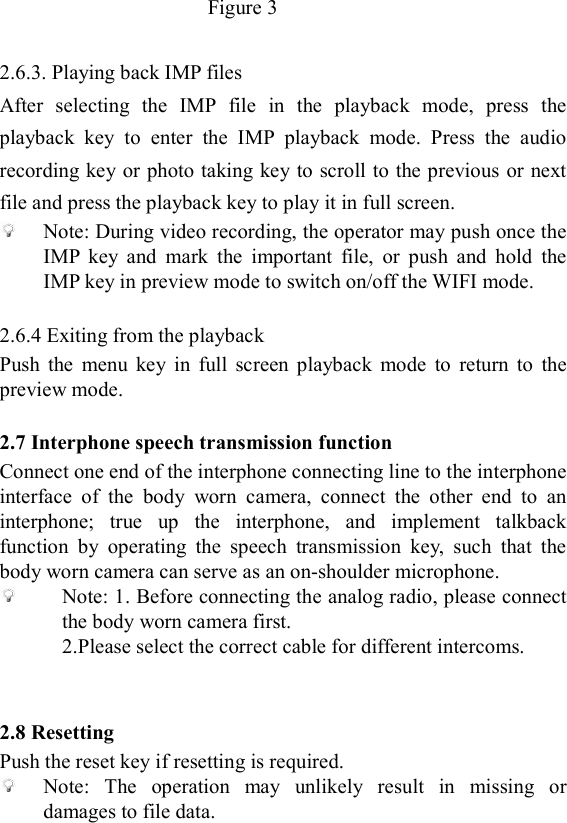 Figure 3

2.6.3. Playing back IMP files
After selecting the IMP file in the playback mode, press the playback key to enter the IMP playback mode. Press the audio recording key or photo taking key to scroll to the previous or next file and press the playback key to play it in full screen.

Note: During video recording, the operator may push once the IMP key and mark the important file, or push and hold the IMP key in preview mode to switch on/off the WIFI mode.

2.6.4 Exiting from the playback
Push the menu key in full screen playback mode to return to the preview mode.

2.7 Interphone speech transmission function
Connect one end of the interphone connecting line to the interphone interface of the body worn camera, connect the other end to an interphone; true up the interphone, and implement talkback function by operating the speech transmission key, such that the body worn camera can serve as an on-shoulder microphone.

Note: 1. Before connecting the analog radio, please connect the body worn camera first.
2.Please select the correct cable for different intercoms.

2.8 Resetting
Push the reset key if resetting is required.

Note: The operation may unlikely result in missing or damages to file data.