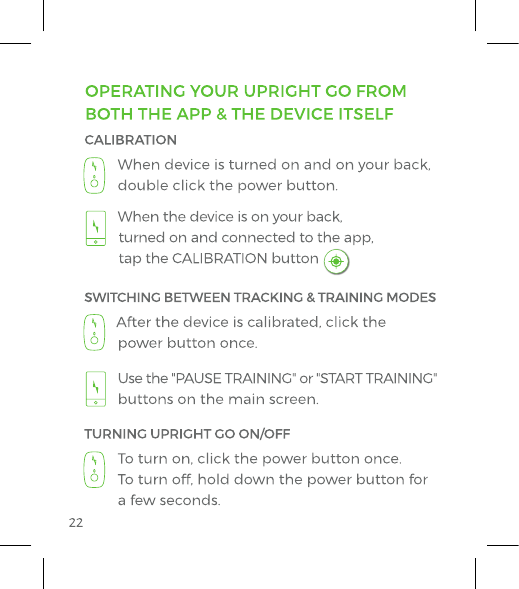 OPERATING YOUR UPRIGHT GO FROM BOTH THE APP & THE DEVICE ITSELF

CALIBRATION

When device is turned on and on your back, double click the power button.

When the device is on your back, turned on and connected to the app, tap the CALIBRATION button

SWITCHING BETWEEN TRACKING & TRAINING MODES

After the device is calibrated, click the power button once.

Use the "PAUSE TRAINING" or "START TRAINING" buttons on the main screen.

TURNING UPRIGHT GO ON/OFF

To turn on, click the power button once. To turn off, hold down the power button for a few seconds.

22