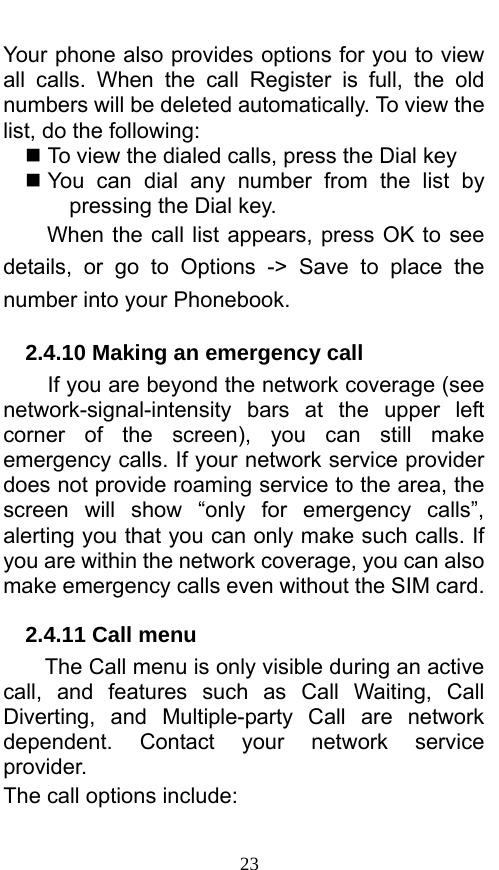 Your phone also provides options for you to view all calls. When the call Register is full, the old numbers will be deleted automatically. To view the list, do the following:

■ To view the dialed calls, press the Dial key

■ You can dial any number from the list by pressing the Dial key.

When the call list appears, press OK to see details, or go to Options -> Save to place the number into your Phonebook.

2.4.10 Making an emergency call

If you are beyond the network coverage (see network-signal-intensity bars at the upper left corner of the screen), you can still make emergency calls. If your network service provider does not provide roaming service to the area, the screen will show “only for emergency calls”, alerting you that you can only make such calls. If you are within the network coverage, you can also make emergency calls even without the SIM card.

2.4.11 Call menu

The Call menu is only visible during an active call, and features such as Call Waiting, Call Diverting, and Multiple-party Call are network dependent. Contact your network service provider.

The call options include:

23