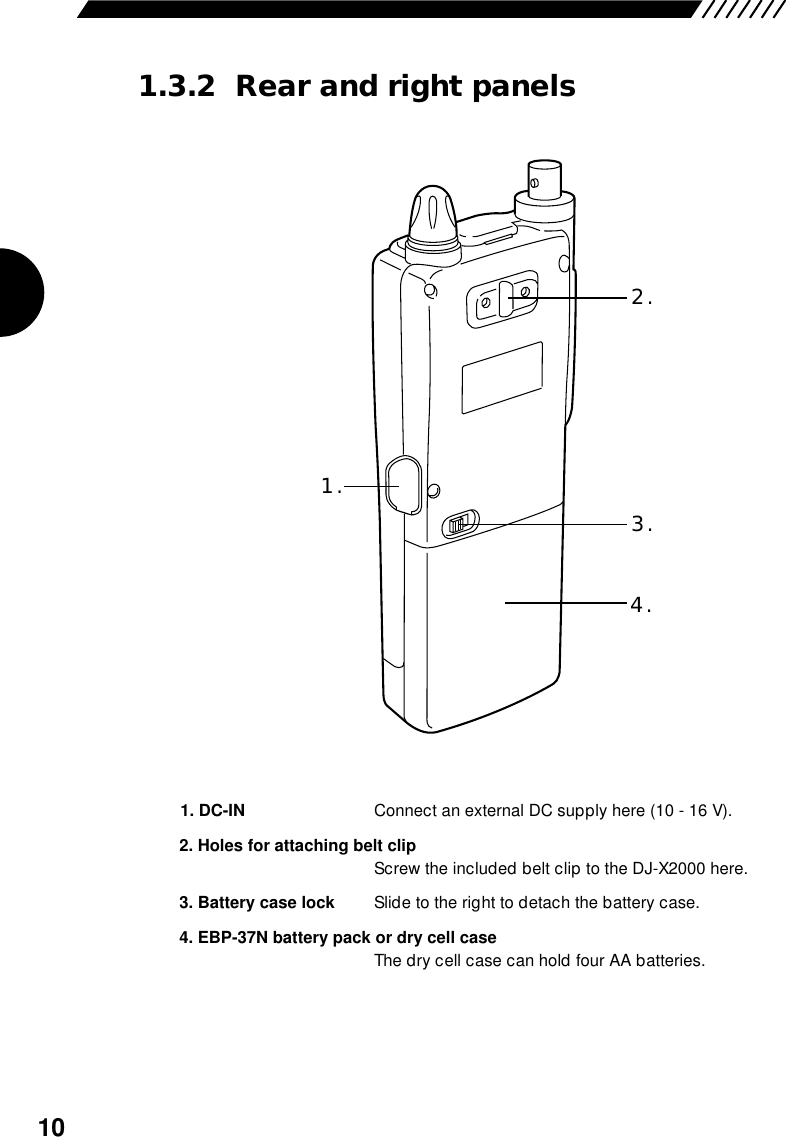 1.3.2 Rear and right panels

2.

1.

3.

4.

1. DC-IN Connect an external DC supply here (10 - 16 V).

2. Holes for attaching belt clip
Screw the included belt clip to the DJ-X2000 here.

3. Battery case lock Slide to the right to detach the battery case.

4. EBP-37N battery pack or dry cell case
The dry cell case can hold four AA batteries.

10