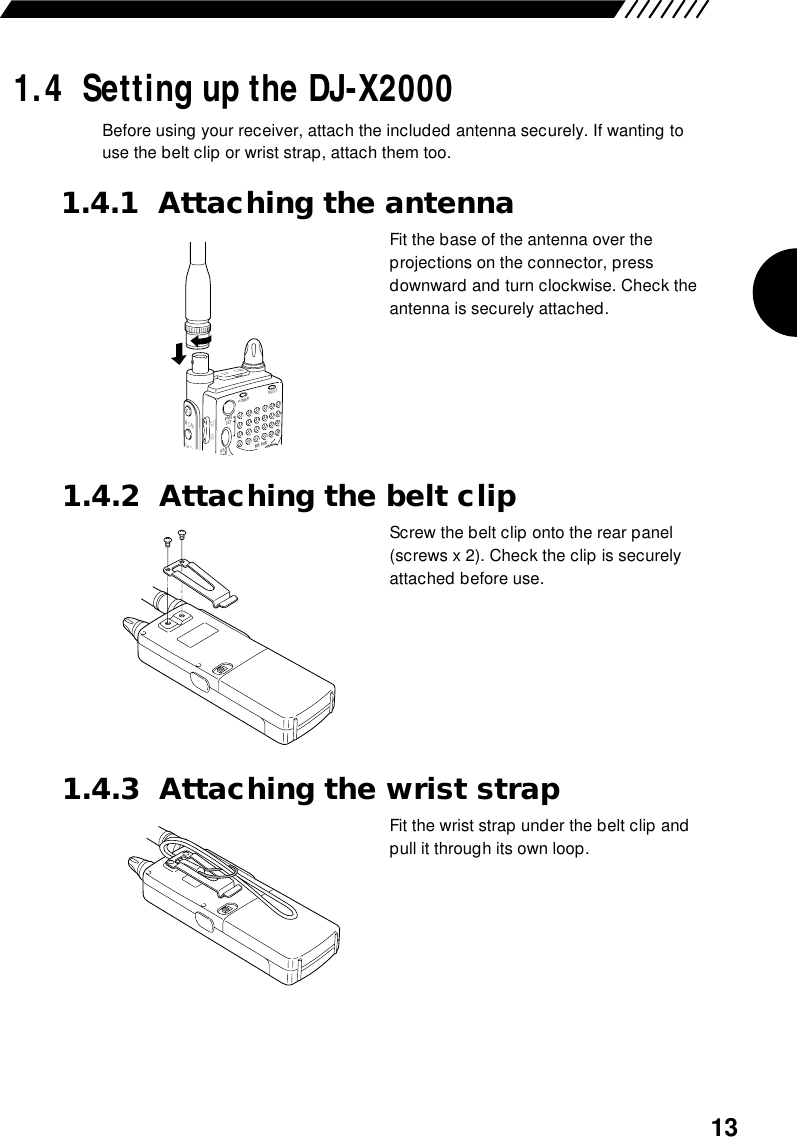 1.4 Setting up the DJ-X2000

Before using your receiver, attach the included antenna securely. If wanting to use the belt clip or wrist strap, attach them too.

1.4.1 Attaching the antenna

Fit the base of the antenna over the projections on the connector, press downward and turn clockwise. Check the antenna is securely attached.

1.4.2 Attaching the belt clip

Screw the belt clip onto the rear panel (screws x 2). Check the clip is securely attached before use.

1.4.3 Attaching the wrist strap

Fit the wrist strap under the belt clip and pull it through its own loop.

13