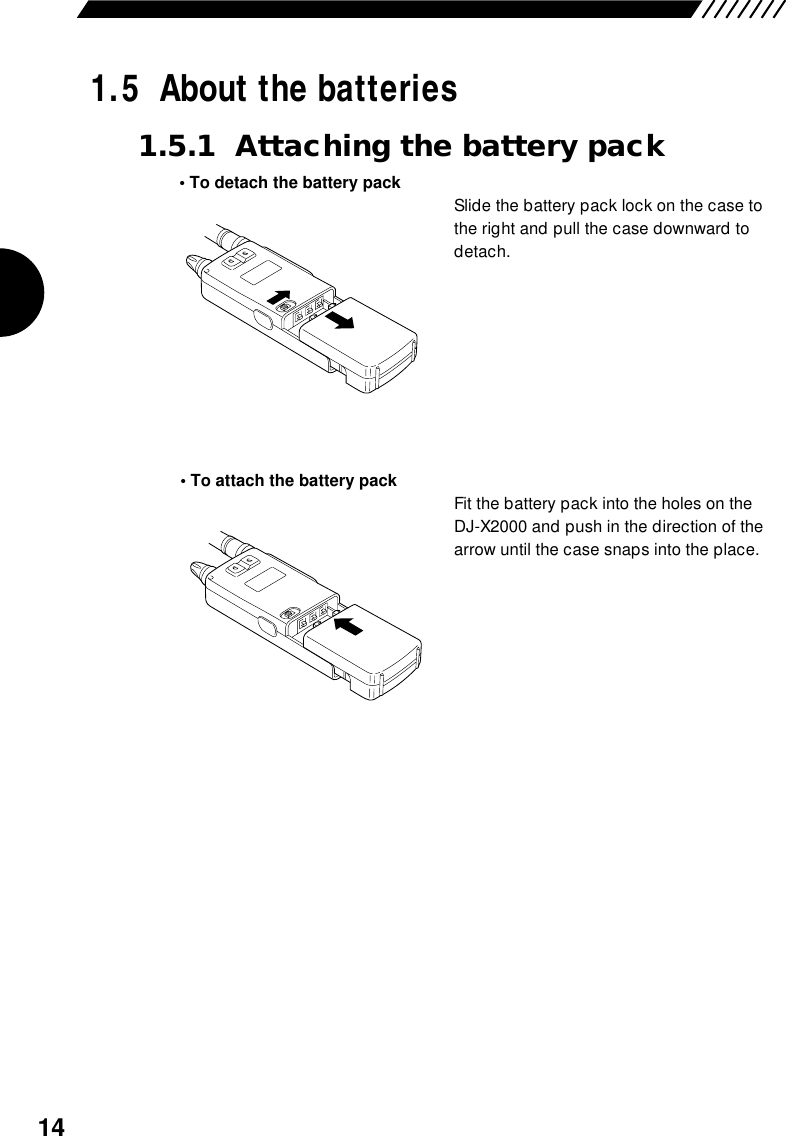 1.5 About the batteries

1.5.1 Attaching the battery pack

• To detach the battery pack

Slide the battery pack lock on the case to the right and pull the case downward to detach.

• To attach the battery pack

Fit the battery pack into the holes on the DJ-X2000 and push in the direction of the arrow until the case snaps into the place.

14