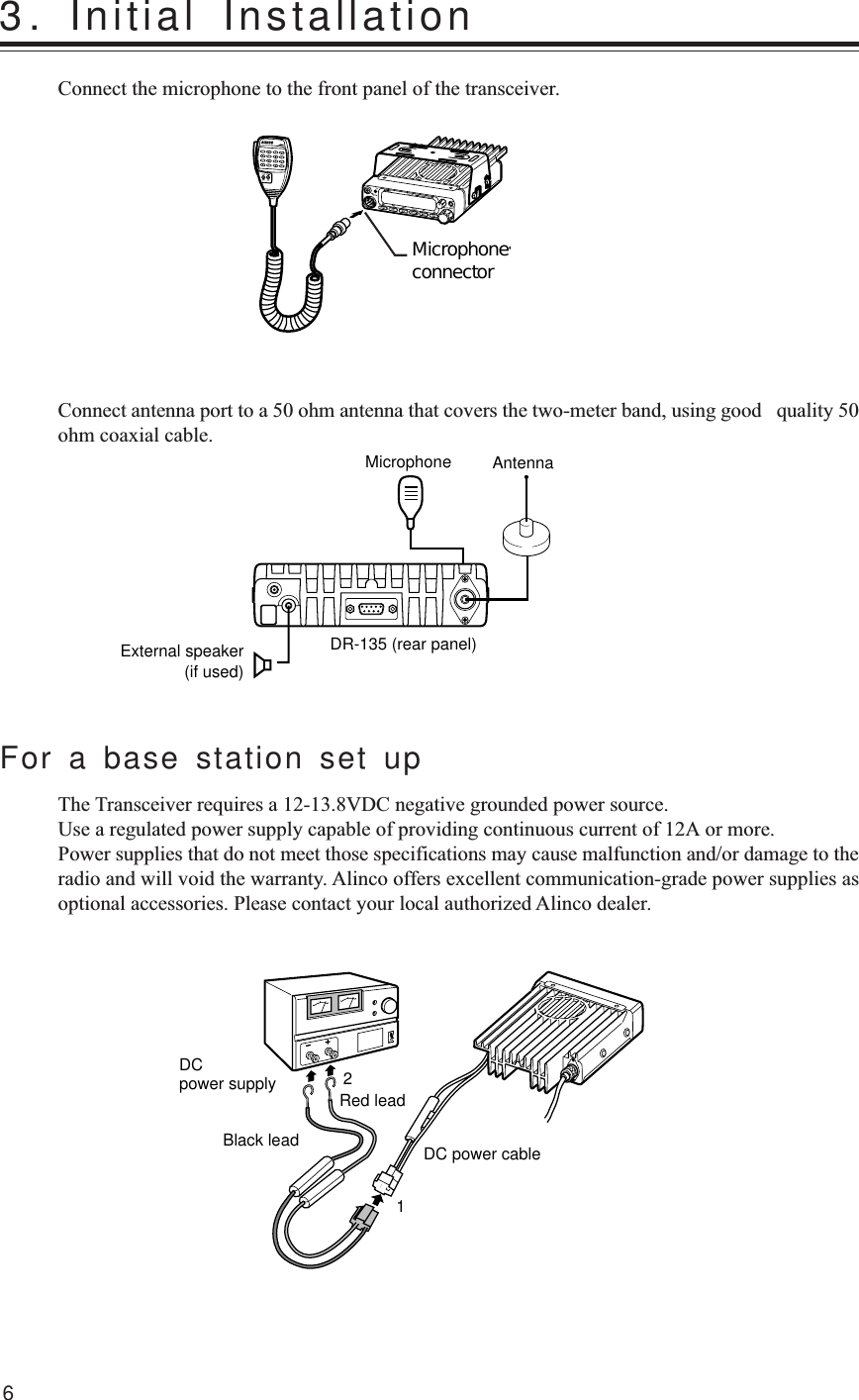 3. Initial Installation

Connect the microphone to the front panel of the transceiver.

Microphone connector

Connect antenna port to a 50 ohm antenna that covers the two-meter band, using good quality 50 ohm coaxial cable.

Microphone

Antenna

External speaker (if used)

DR-135 (rear panel)

For a base station set up

The Transceiver requires a 12-13.8VDC negative grounded power source.
Use a regulated power supply capable of providing continuous current of 12A or more.
Power supplies that do not meet those specifications may cause malfunction and/or damage to the radio and will void the warranty. Alinco offers excellent communication-grade power supplies as optional accessories. Please contact your local authorized Alinco dealer.

DC power supply

2

Red lead

Black lead

DC power cable

1

6