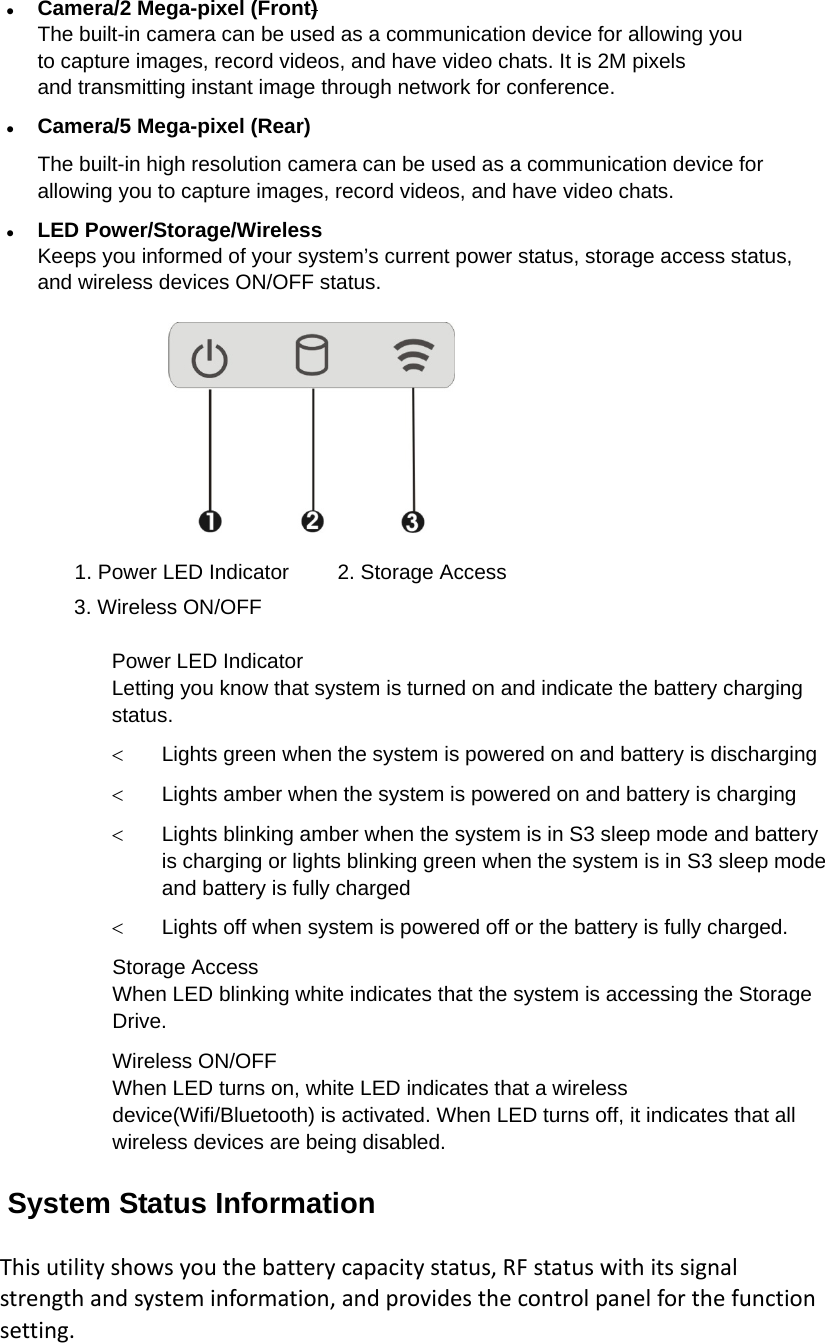 • **Camera/2 Mega-pixel (Front)**
The built-in camera can be used as a communication device for allowing you to capture images, record videos, and have video chats. It is 2M pixels and transmitting instant image through network for conference.

• **Camera/5 Mega-pixel (Rear)**
The built-in high resolution camera can be used as a communication device for allowing you to capture images, record videos, and have video chats.

• **LED Power/Storage/Wireless**
Keeps you informed of your system's current power status, storage access status, and wireless devices ON/OFF status.

❶ ❷ ❸

1. Power LED Indicator 2. Storage Access
3. Wireless ON/OFF

Power LED Indicator
Letting you know that system is turned on and indicate the battery charging status.

< Lights green when the system is powered on and battery is discharging

< Lights amber when the system is powered on and battery is charging

< Lights blinking amber when the system is in S3 sleep mode and battery is charging or lights blinking green when the system is in S3 sleep mode and battery is fully charged

< Lights off when system is powered off or the battery is fully charged.

Storage Access
When LED blinking white indicates that the system is accessing the Storage Drive.

Wireless ON/OFF
When LED turns on, white LED indicates that a wireless device(Wifi/Bluetooth) is activated. When LED turns off, it indicates that all wireless devices are being disabled.

**System Status Information**

This utility shows you the battery capacity status, RF status with its signal strength and system information, and provides the control panel for the function setting.