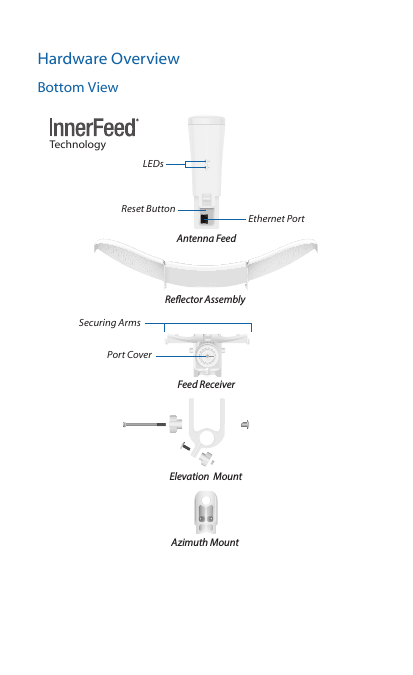 Hardware Overview

Bottom View

InnerFeed®
Technology

LEDs

Reset Button

Ethernet Port

Antenna Feed

Reflector Assembly

Securing Arms

Port Cover

Feed Receiver

Elevation Mount

Azimuth Mount