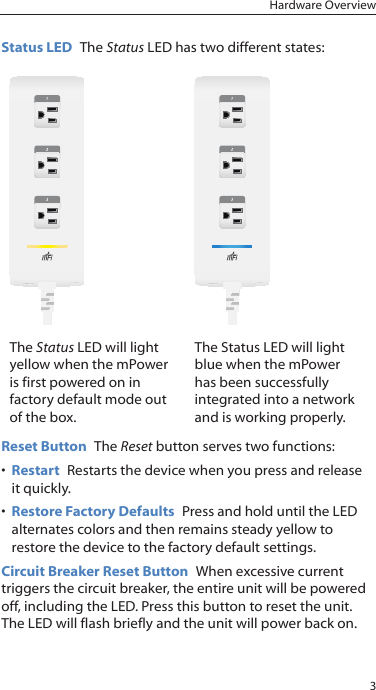 Hardware Overview

Status LED The Status LED has two different states:

The Status LED will light yellow when the mPower is first powered on in factory default mode out of the box.

The Status LED will light blue when the mPower has been successfully integrated into a network and is working properly.

Reset Button The Reset button serves two functions:

• Restart Restarts the device when you press and release it quickly.

• Restore Factory Defaults Press and hold until the LED alternates colors and then remains steady yellow to restore the device to the factory default settings.

Circuit Breaker Reset Button When excessive current triggers the circuit breaker, the entire unit will be powered off, including the LED. Press this button to reset the unit. The LED will flash briefly and the unit will power back on.

3