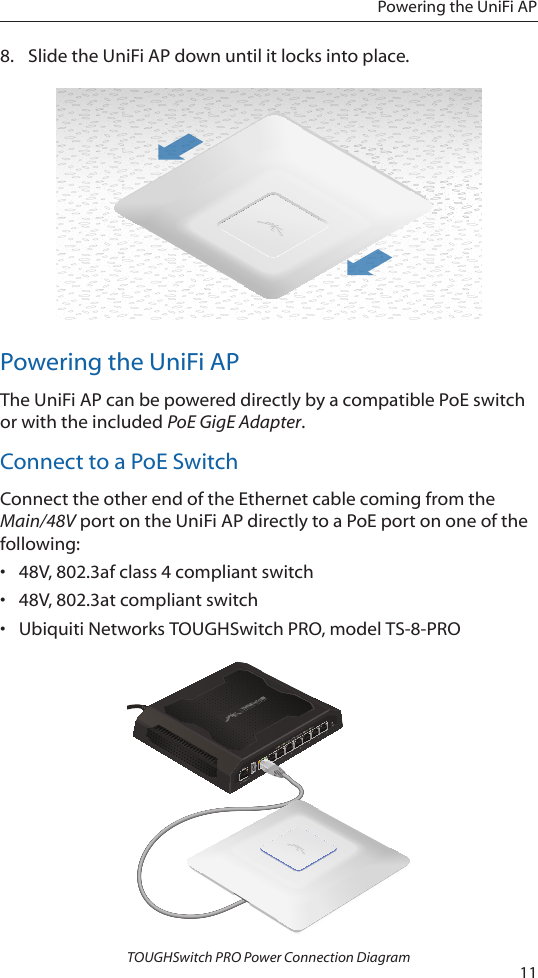 Powering the UniFi AP

8. Slide the UniFi AP down until it locks into place.

Powering the UniFi AP

The UniFi AP can be powered directly by a compatible PoE switch or with the included PoE GigE Adapter.

Connect to a PoE Switch

Connect the other end of the Ethernet cable coming from the Main/48V port on the UniFi AP directly to a PoE port on one of the following:

• 48V, 802.3af class 4 compliant switch
• 48V, 802.3at compliant switch
• Ubiquiti Networks TOUGHSwitch PRO, model TS-8-PRO

TOUGHSwitch PRO Power Connection Diagram

11