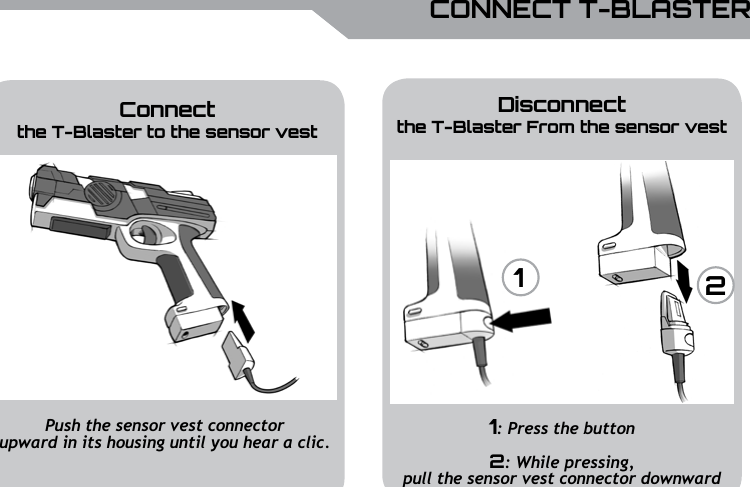 CONNECT T-BLASTER

Connect
the T-Blaster to the sensor vest

Push the sensor vest connector upward in its housing until you hear a clic.

Disconnect
the T-Blaster From the sensor vest

1

2

1: Press the button

2: While pressing, pull the sensor vest connector downward