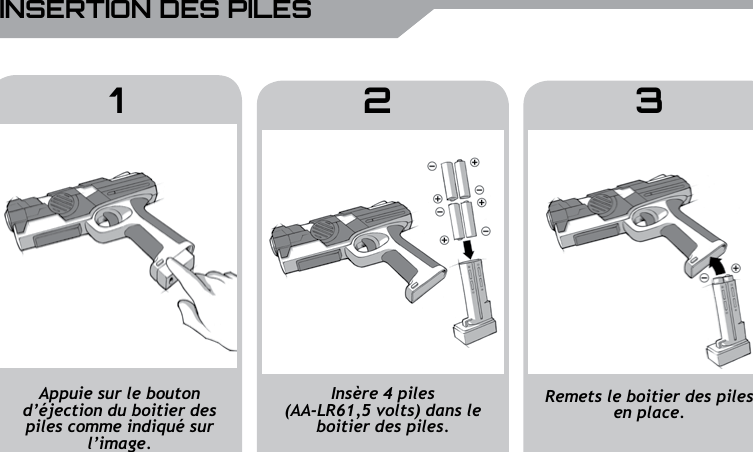 INSERTION DES PILES

1

Appuie sur le bouton d'éjection du boitier des piles comme indiqué sur l'image.

2

Insère 4 piles (AA-LR61,5 volts) dans le boitier des piles.

3

Remets le boitier des piles en place.