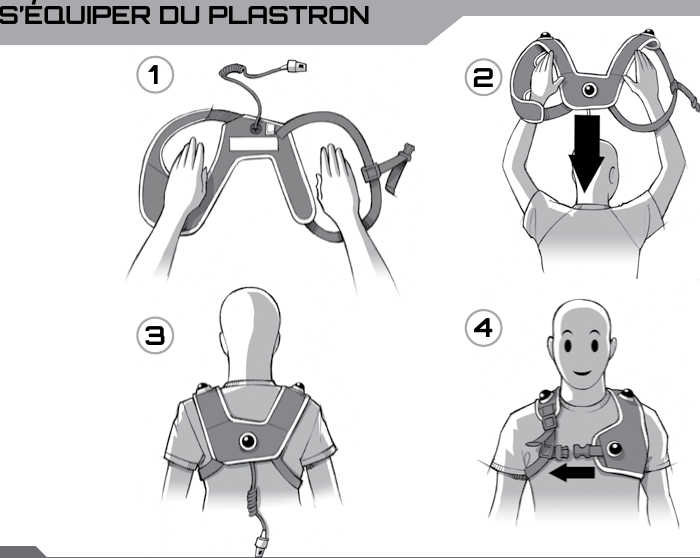 S'ÉQUIPER DU PLASTRON

1

2

3

4