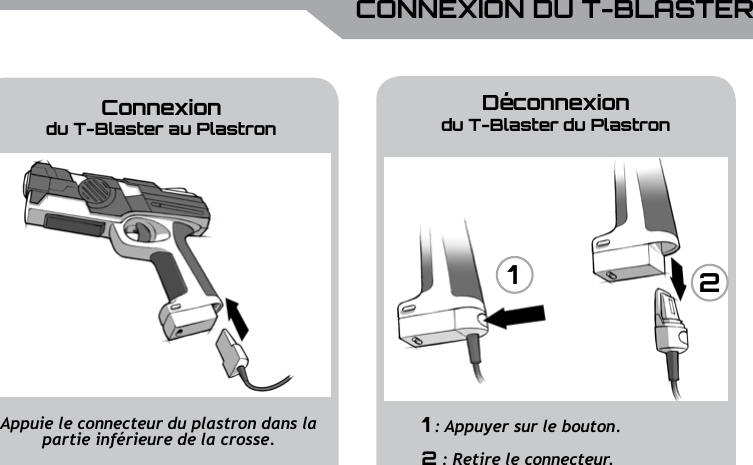 CONNEXION DU T-BLASTER

Connexion
du T-Blaster au Plastron

Appuie le connecteur du plastron dans la partie inférieure de la crosse.

Déconnexion
du T-Blaster du Plastron

1

2

1 : Appuyer sur le bouton.

2 : Retire le connecteur.