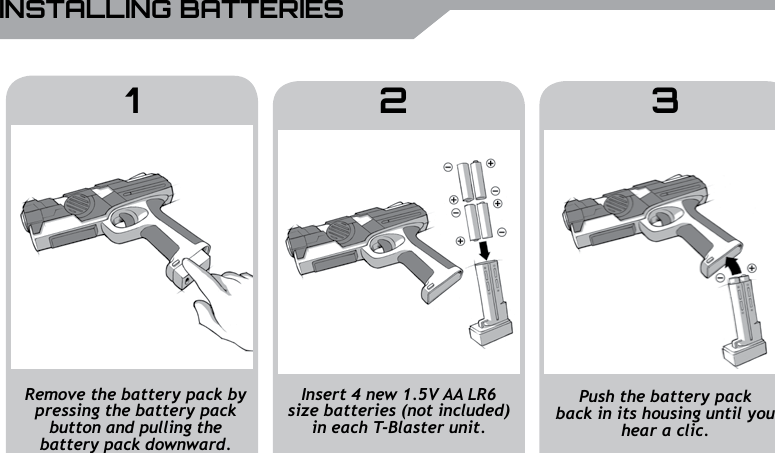 INSTALLING BATTERIES

1

Remove the battery pack by pressing the battery pack button and pulling the battery pack downward.

2

Insert 4 new 1.5V AA LR6 size batteries (not included) in each T-Blaster unit.

3

Push the battery pack back in its housing until you hear a clic.