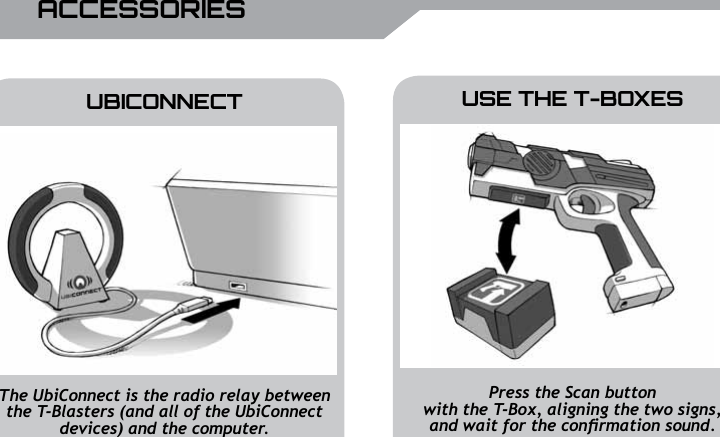 ACCESSORIES

UBICONNECT

UBICONNECT

The UbiConnect is the radio relay between the T-Blasters (and all of the UbiConnect devices) and the computer.

USE THE T-BOXES

Press the Scan button with the T-Box, aligning the two signs, and wait for the confirmation sound.