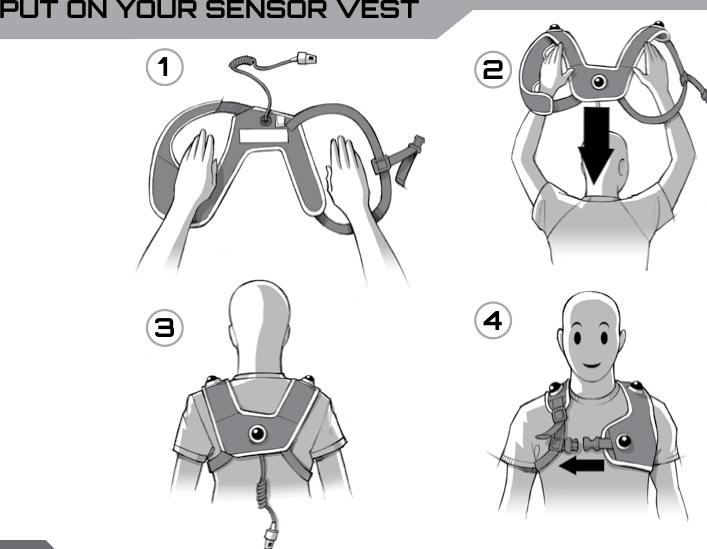 PUT ON YOUR SENSOR VEST

1

2

3

4