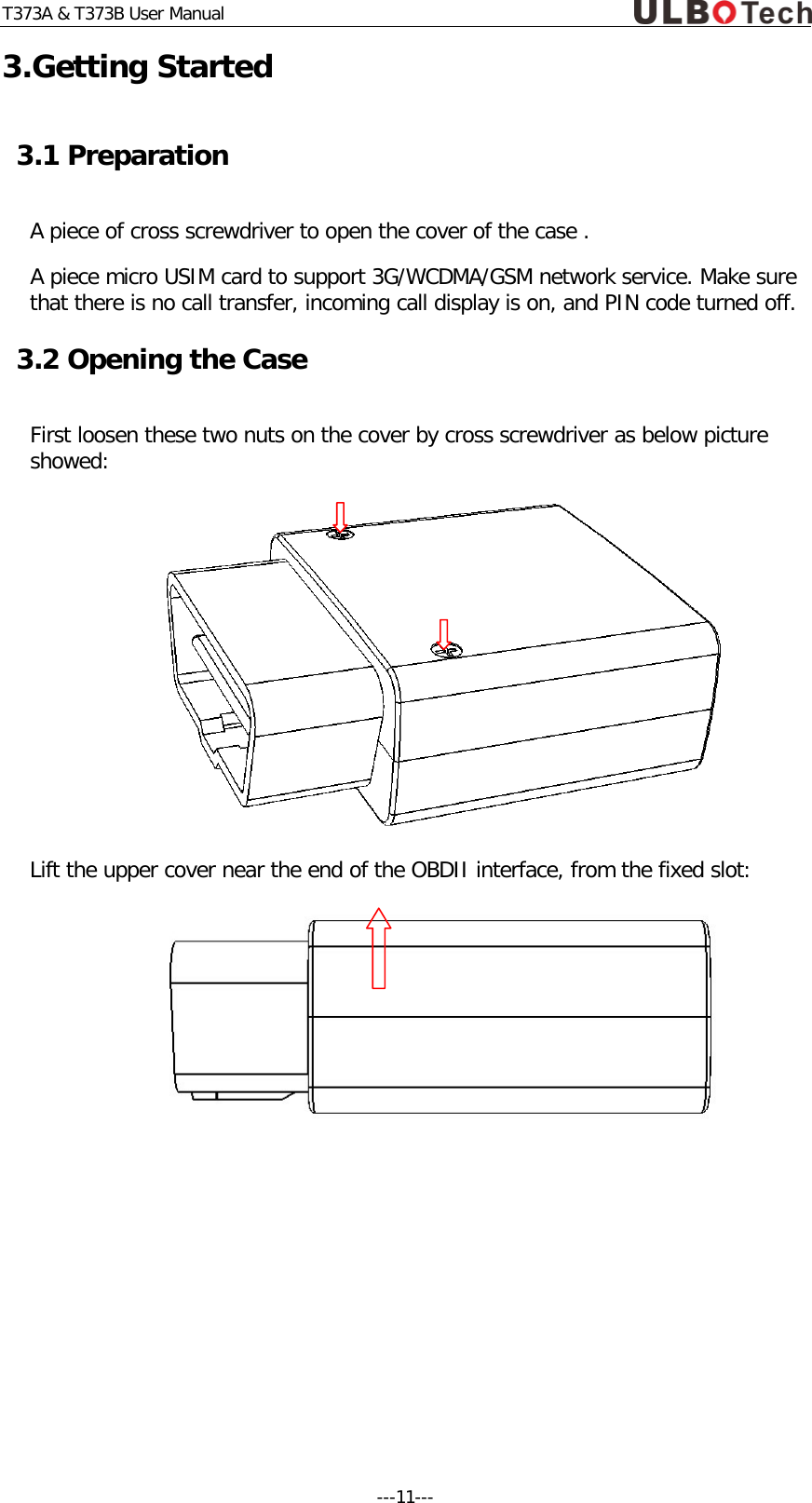 T373A & T373B User Manual

ULBOTech

3.Getting Started

3.1 Preparation

A piece of cross screwdriver to open the cover of the case .

A piece micro USIM card to support 3G/WCDMA/GSM network service. Make sure that there is no call transfer, incoming call display is on, and PIN code turned off.

3.2 Opening the Case

First loosen these two nuts on the cover by cross screwdriver as below picture showed:

Lift the upper cover near the end of the OBDII interface, from the fixed slot:

---11---