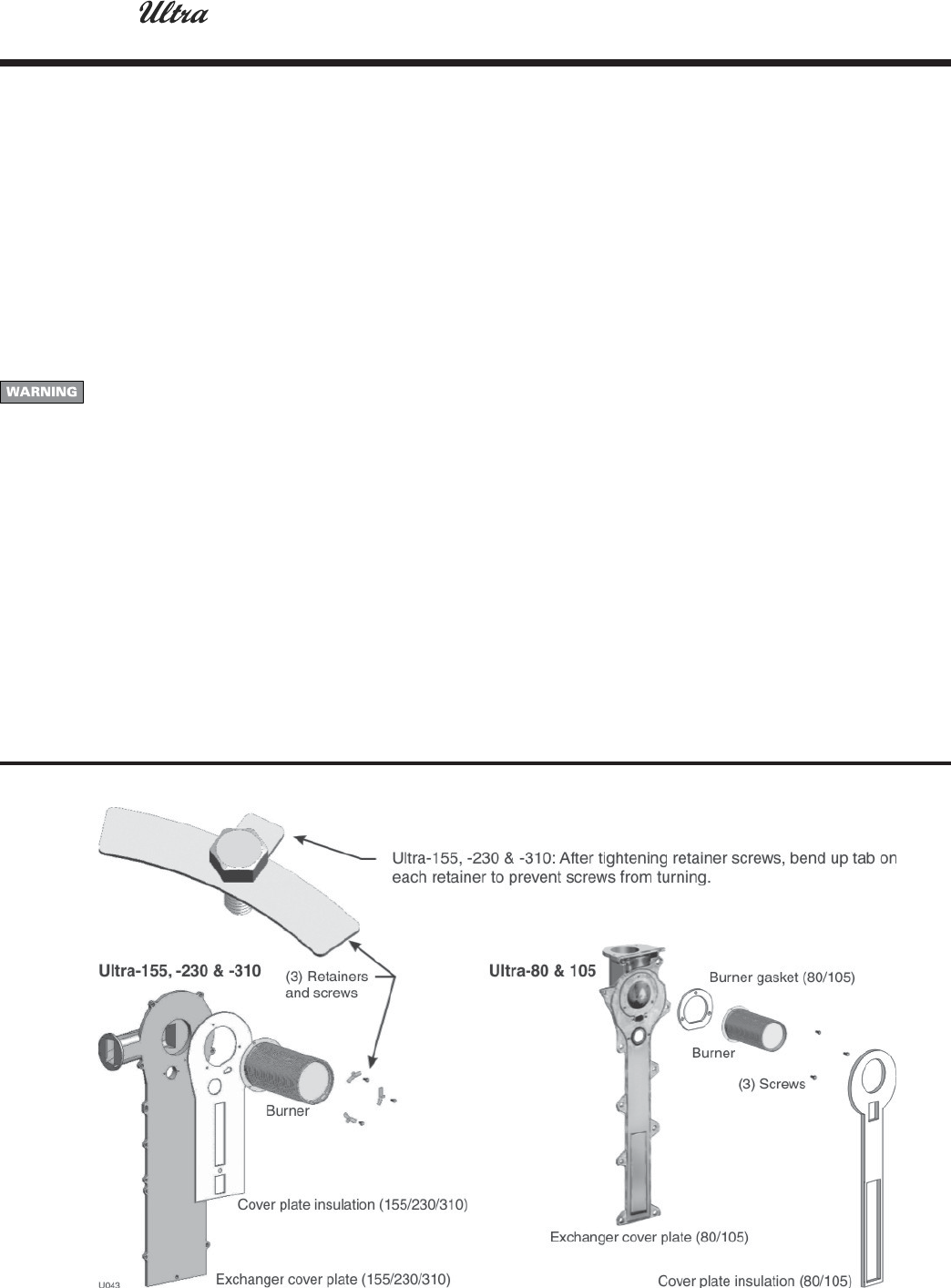 Ultra

WARNING

Ultra-155, -230 & -310: After tightening retainer screws, bend up tab on each retainer to prevent screws from turning.

Ultra-155, -230 & -310

(3) Retainers and screws

Burner

Cover plate insulation (155/230/310)

Exchanger cover plate (155/230/310)

U043

Ultra-80 & 105

Burner gasket (80/105)

Burner

(3) Screws

Exchanger cover plate (80/105)

Cover plate insulation (80/105)